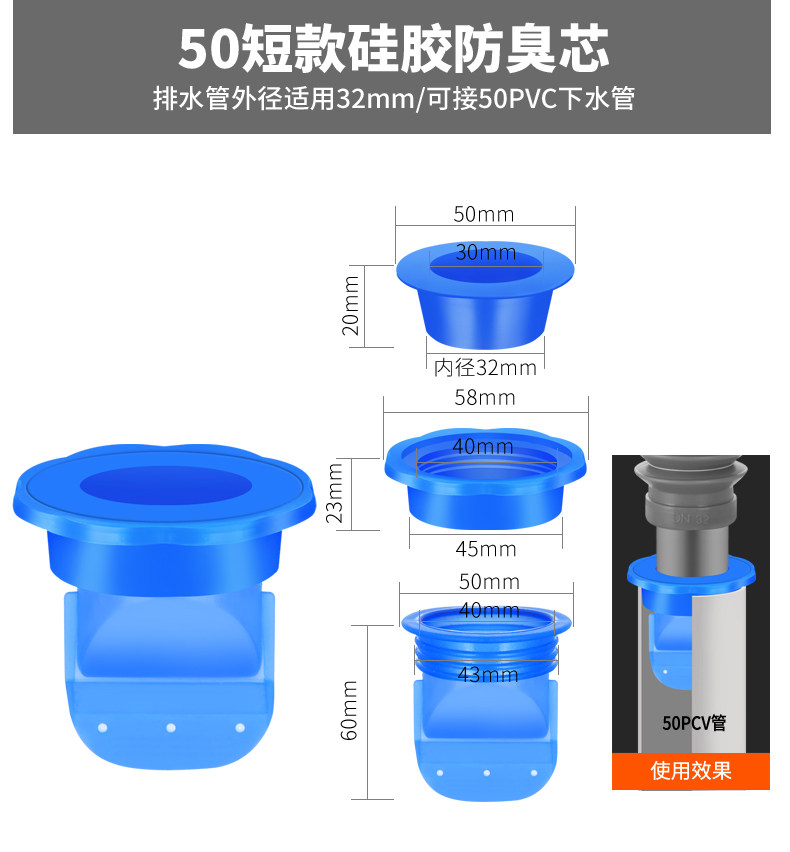 50短款硅胶防臭芯

排水管外径适用32mm/可接50PVC下水管

50mm
30mm
20mm
内径32mm

58mm
40mm
23mm
45mm

50mm
40mm
43mm
60mm

50PCV管
使用效果