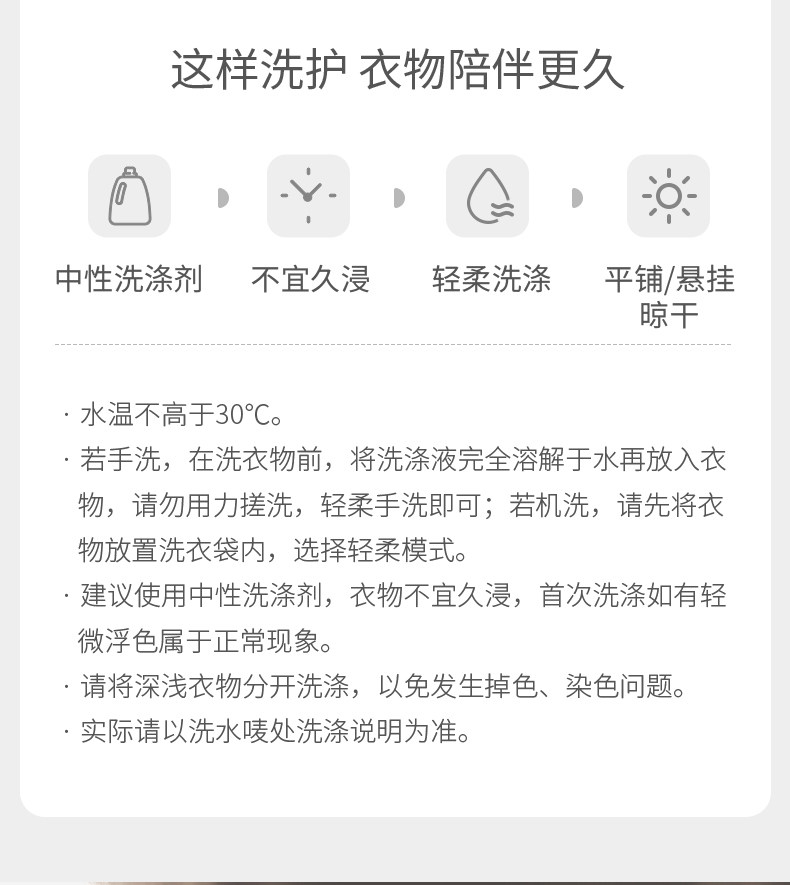 这样洗护 衣物陪伴更久

中性洗涤剂 不宜久浸 轻柔洗涤 平铺/悬挂晾干

· 水温不高于30℃。
· 若手洗，在洗衣物前，将洗涤液完全溶解于水再放入衣物，请勿用力搓洗，轻柔手洗即可；若机洗，请先将衣物放置洗衣袋内，选择轻柔模式。
· 建议使用中性洗涤剂，衣物不宜久浸，首次洗涤如有轻微浮色属于正常现象。
· 请将深浅衣物分开洗涤，以免发生掉色、染色问题。
· 实际请以洗水唛处洗涤说明为准。