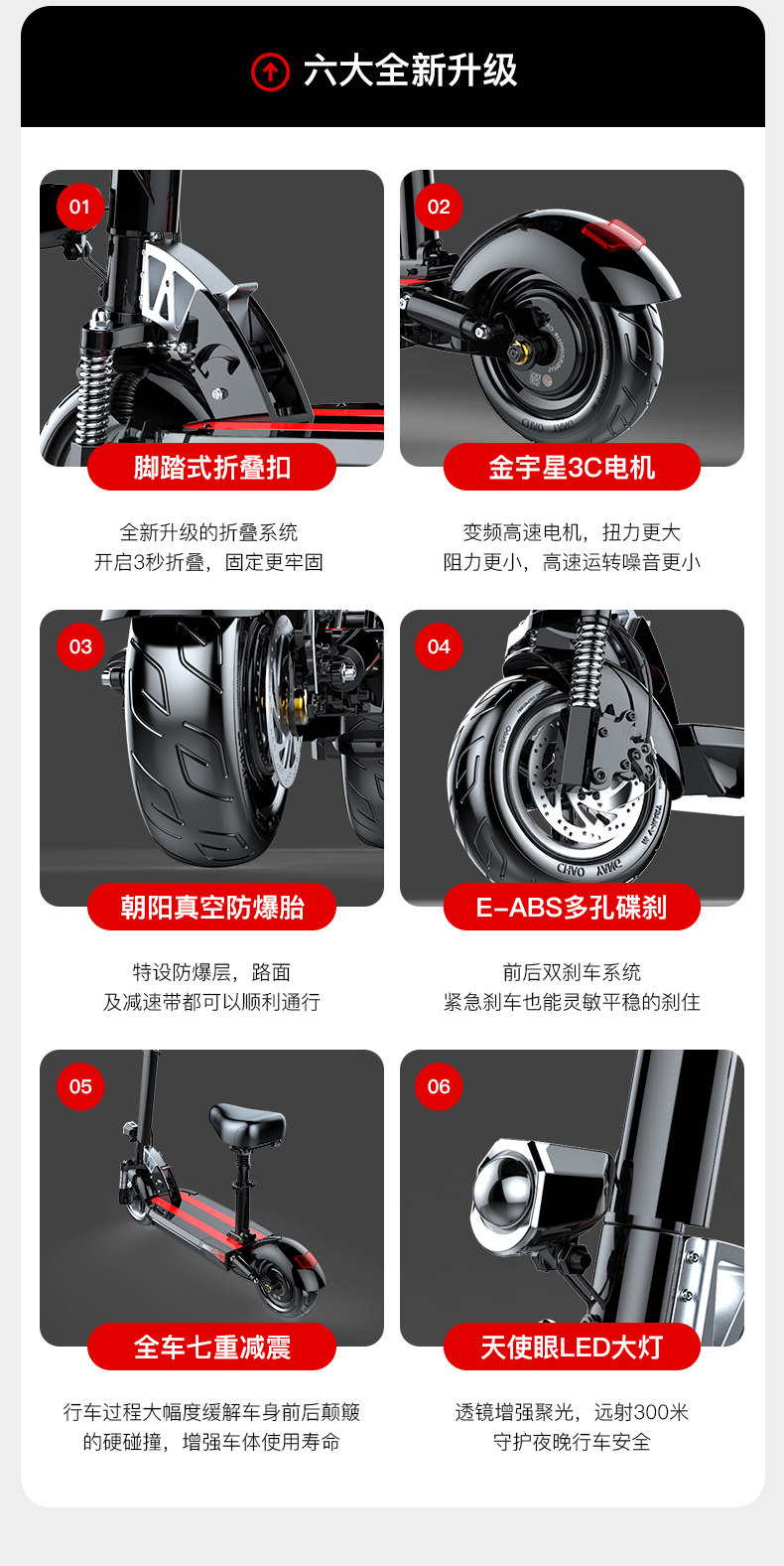 六大全新升级

01
脚踏式折叠扣
全新升级的折叠系统
开启3秒折叠，固定更牢固

02
金宇星3C电机
变频高速电机，扭力更大
阻力更小，高速运转噪音更小

03
朝阳真空防爆胎
特设防爆层，路面
及减速带都可以顺利通行

04
E-ABS多孔碟刹
前后双刹车系统
紧急刹车也能灵敏平稳的刹住

05
全车七重减震
行车过程大幅度缓解车身前后颠簸
的硬碰撞，增强车体使用寿命

06
天使眼LED大灯
透镜增强聚光，远射300米
守护夜晚行车安全