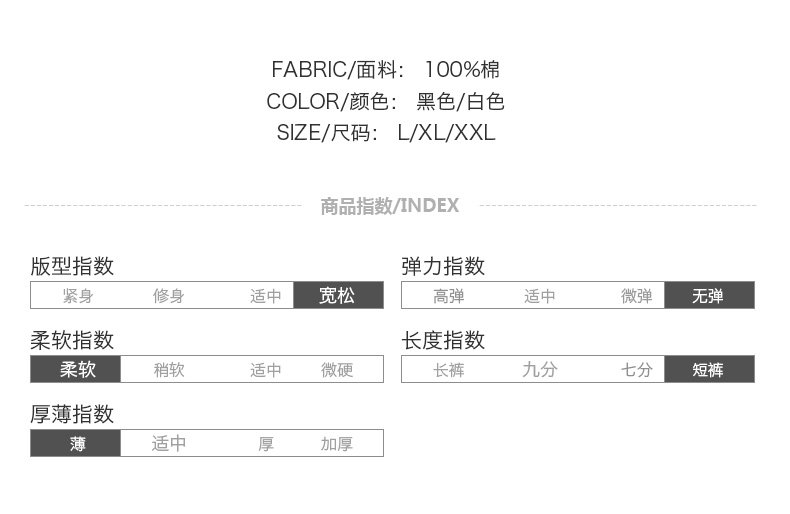 FABRIC/面料: 100%棉
COLOR/颜色: 黑色/白色
SIZE/尺码: L/XL/XXL

商品指数/INDEX

版型指数
紧身 修身 适中 宽松

柔软指数
柔软 稍软 适中 微硬

厚薄指数
薄 适中 厚 加厚

弹力指数
高弹 适中 微弹 无弹

长度指数
长裤 九分 七分 短裤