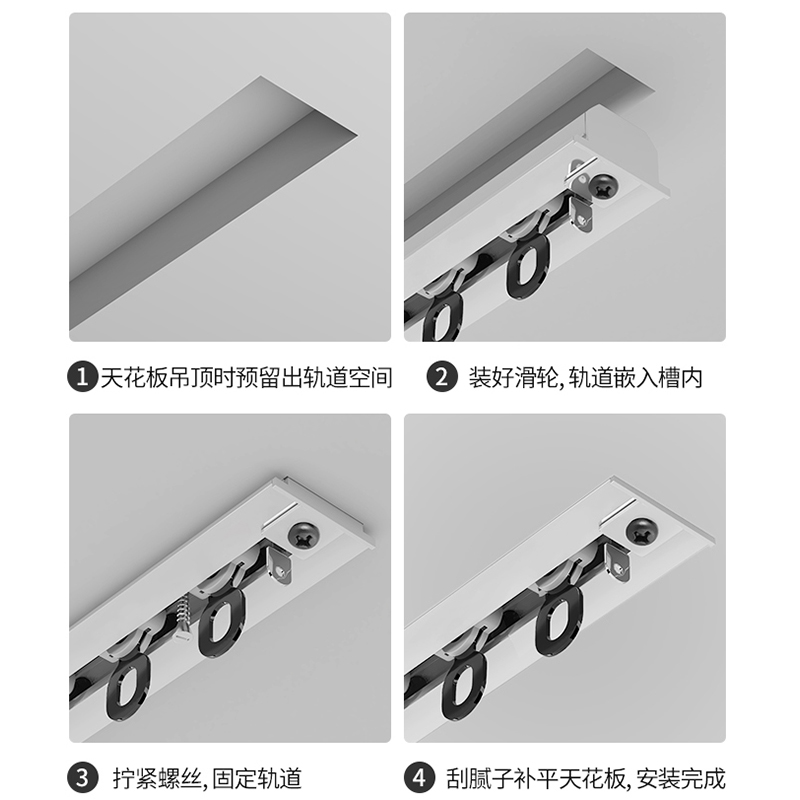 1 天花板吊顶时预留出轨道空间

2 装好滑轮, 轨道嵌入槽内

3 拧紧螺丝, 固定轨道

4 刮腻子补平天花板, 安装完成