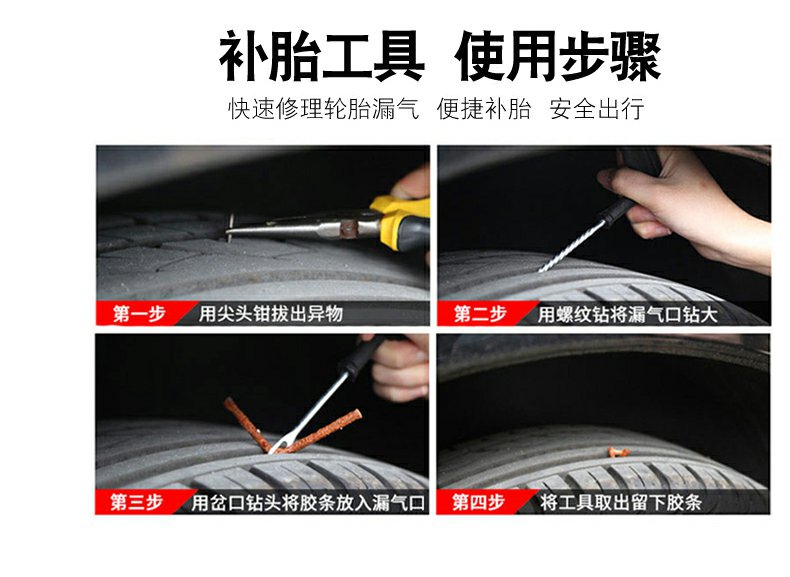 补胎工具 使用步骤

快速修理轮胎漏气 便捷补胎 安全出行

第一步 用尖头钳拔出异物

第二步 用螺纹钻将漏气口钻大

第三步 用岔口钻头将胶条放入漏气口

第四步 将工具取出留下胶条