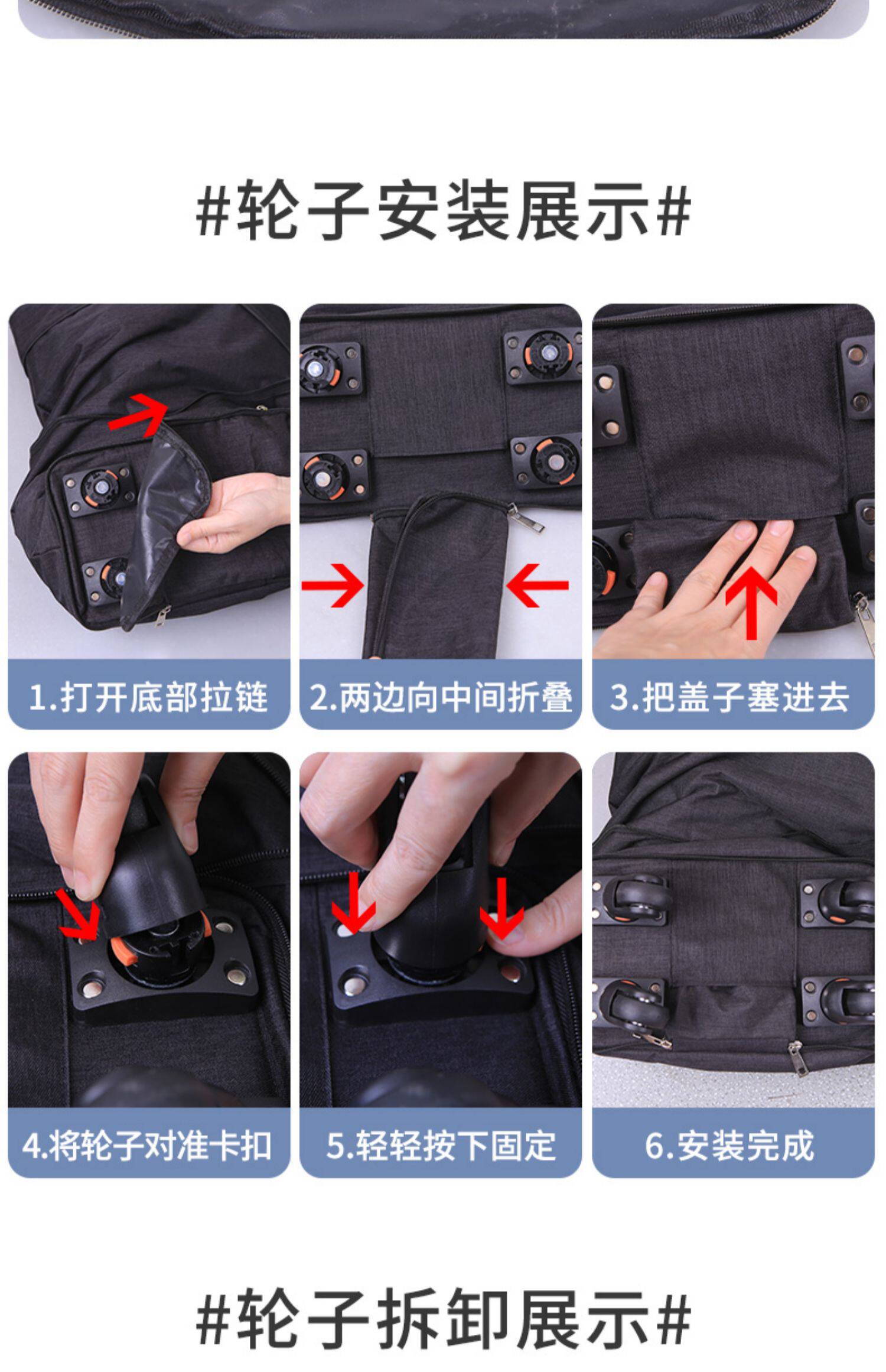 #轮子安装展示#

1.打开底部拉链

2.两边向中间折叠

3.把盖子塞进去

4.将轮子对准卡扣

5.轻轻按下固定

6.安装完成

#轮子拆卸展示#