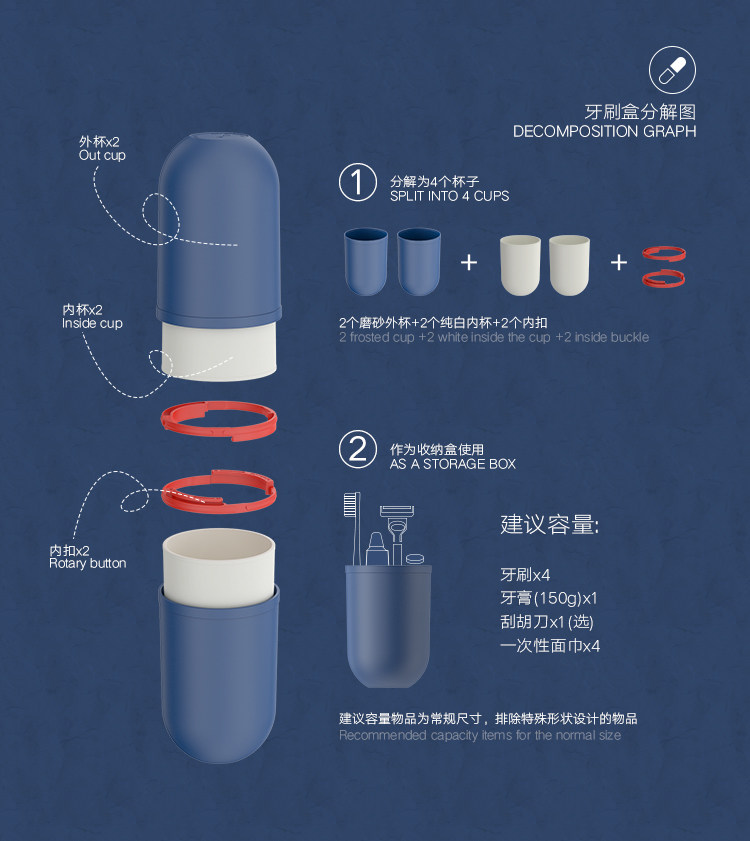 牙刷盒分解图
DECOMPOSITION GRAPH

外杯x2
Out cup

内杯x2
Inside cup

内扣x2
Rotary button

1 分解为4个杯子
SPLIT INTO 4 CUPS

+ +

2个磨砂外杯+2个纯白内杯+2个内扣
2 frosted cup +2 white inside the cup +2 inside buckle

2 作为收纳盒使用
AS A STORAGE BOX

建议容量:

牙刷x4
牙膏(150g)x1
刮胡刀x1(选)
一次性面巾x4

建议容量物品为常规尺寸，排除特殊形状设计的物品
Recommended capacity items for the normal size