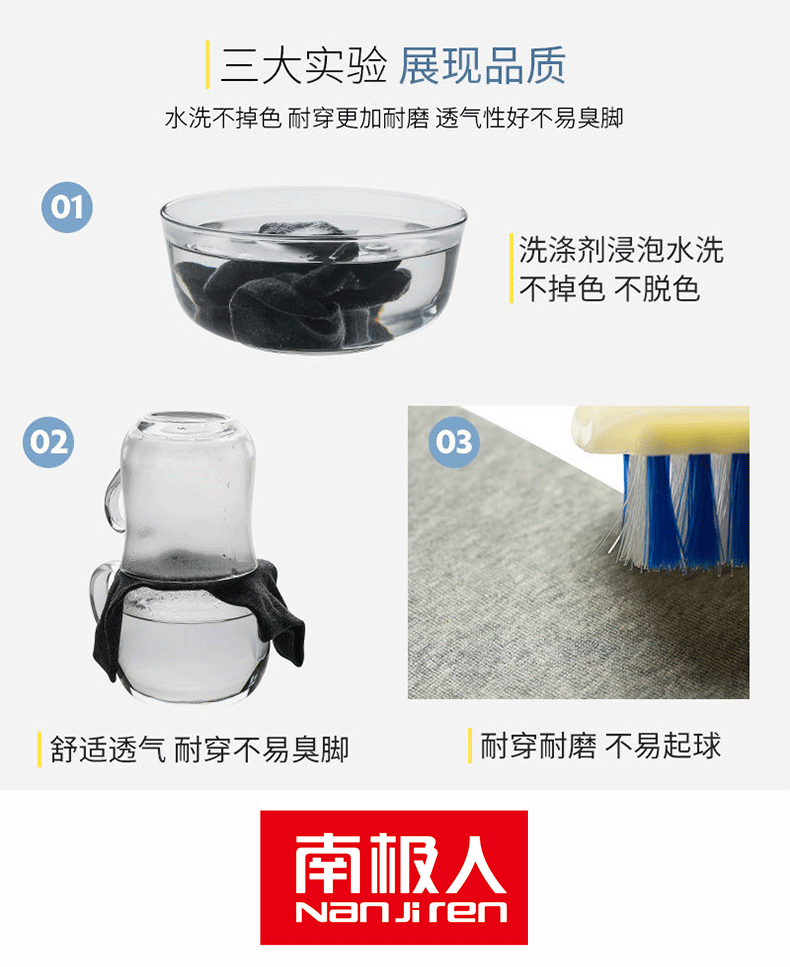 三大实验 展现品质

水洗不掉色 耐穿更加耐磨 透气性好不易臭脚

01

洗涤剂浸泡水洗
不掉色 不脱色

02

03

舒适透气 耐穿不易臭脚

耐穿耐磨 不易起球

南极人
Nan ji ren