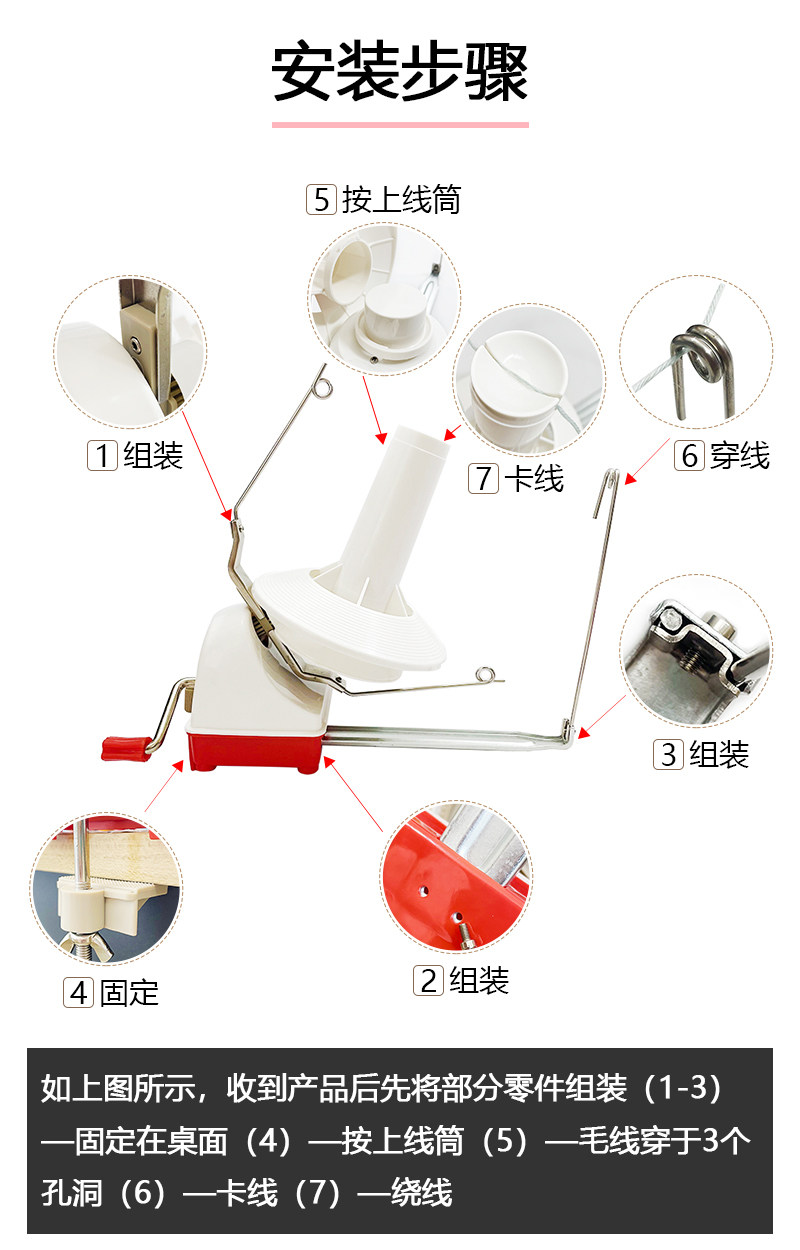 安装步骤

5 按上线筒

1 组装

7 卡线

6 穿线

3 组装

4 固定

2 组装

如上图所示，收到产品后先将部分零件组装（1-3）—固定在桌面（4）—按上线筒（5）—毛线穿于3个孔洞（6）—卡线（7）—绕线