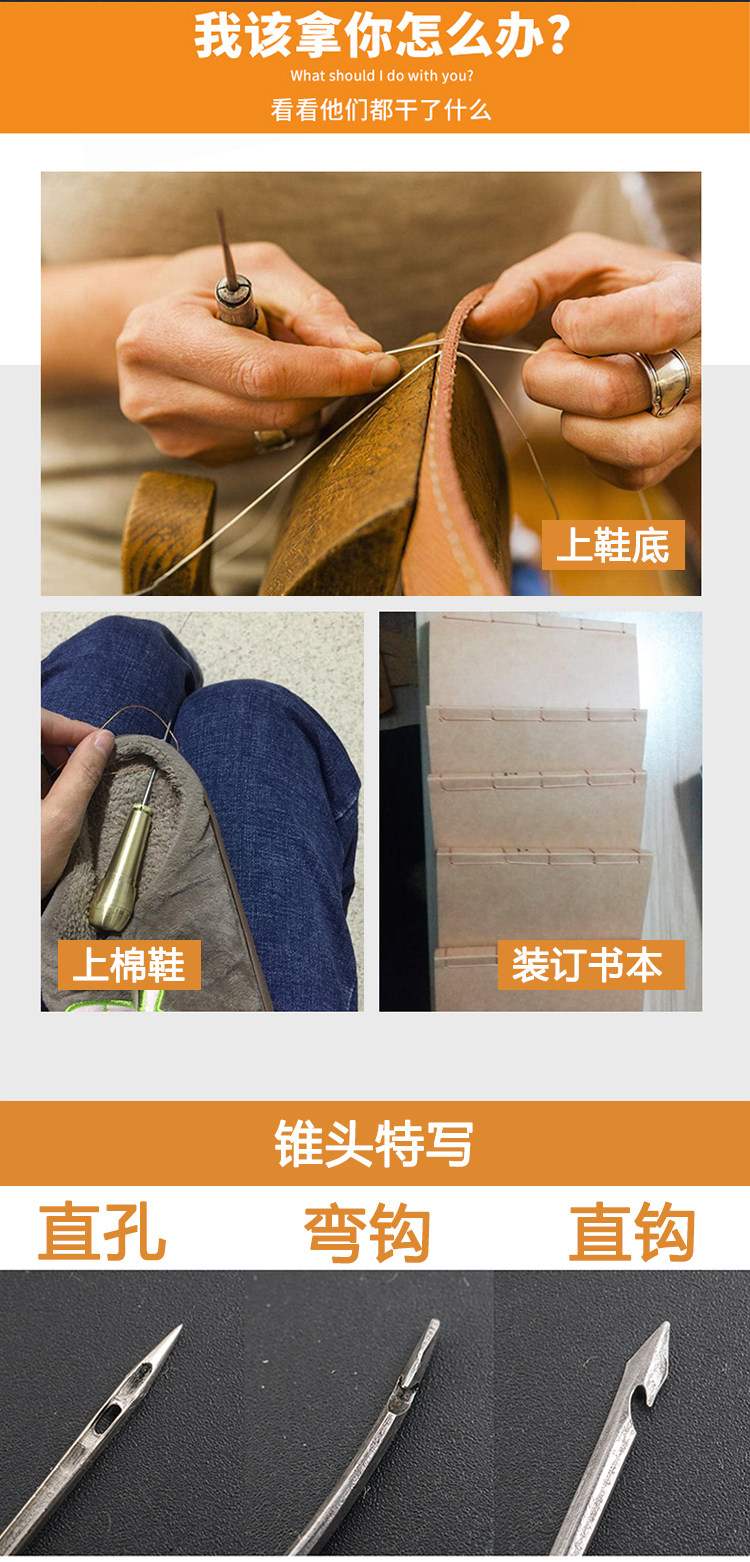 我该拿你怎么办?

What should I do with you?

看看他们都干了什么

上鞋底

上棉鞋

装订书本

锥头特写

直孔

弯钩

直钩