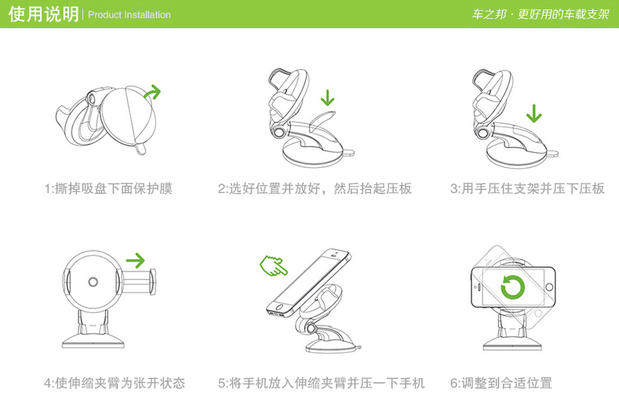 使用说明 | Product Installation

车之邦 · 更好用的车载支架

1:撕掉吸盘下面保护膜

2:选好位置并放好，然后抬起压板

3:用手压住支架并压下压板

4:使伸缩夹臂为张开状态

5:将手机放入伸缩夹臂并压一下手机

6:调整到合适位置