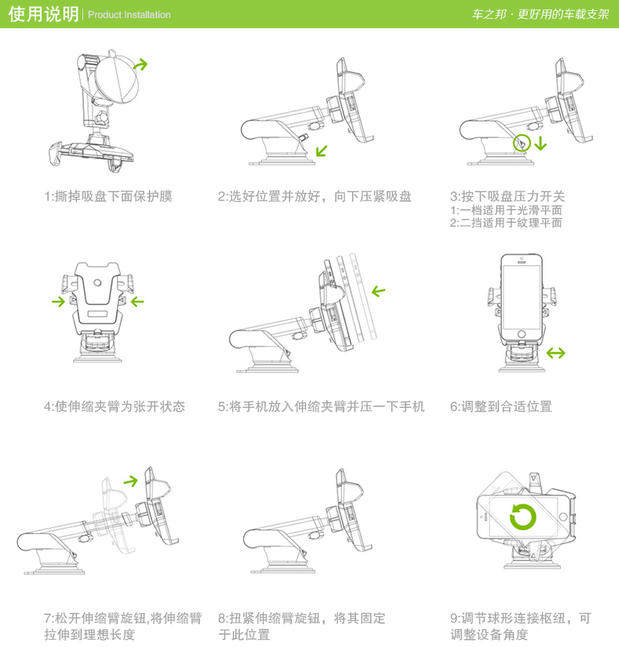 使用说明 | Product Installation

车之邦 · 更好用的车载支架

1:撕掉吸盘下面保护膜

2:选好位置并放好，向下压紧吸盘

3:按下吸盘压力开关
1:一档适用于光滑平面
2:二挡适用于纹理平面

4:使伸缩夹臂为张开状态

5:将手机放入伸缩夹臂并压一下手机

6:调整到合适位置

7:松开伸缩臂旋钮,将伸缩臂拉伸到理想长度

8:扭紧伸缩臂旋钮，将其固定于此位置

9:调节球形连接枢纽，可调整设备角度