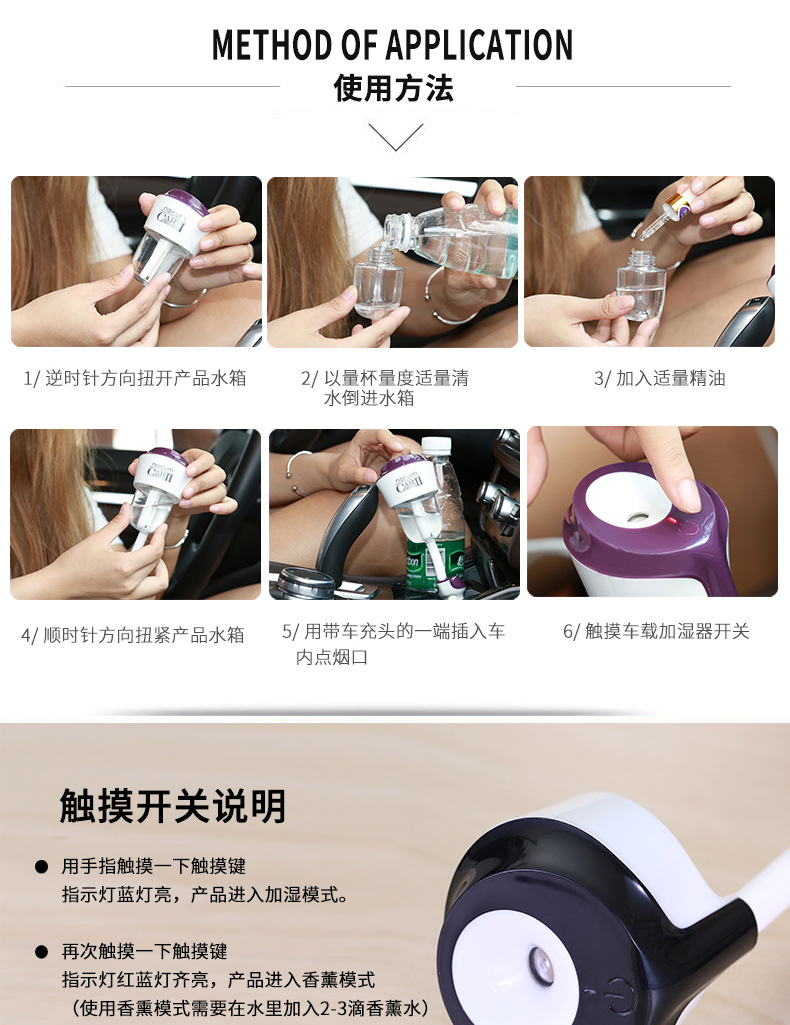 METHOD OF APPLICATION
使用方法

1/ 逆时针方向扭开产品水箱

2/ 以量杯量度适量清水倒进水箱

3/ 加入适量精油

4/ 顺时针方向扭紧产品水箱

5/ 用带车充头的一端插入车内点烟口

6/ 触摸车载加湿器开关

触摸开关说明

● 用手指触摸一下触摸键
指示灯蓝灯亮，产品进入加湿模式。

● 再次触摸一下触摸键
指示灯红蓝灯齐亮，产品进入香薰模式
（使用香熏模式需要在水里加入2-3滴香薰水）