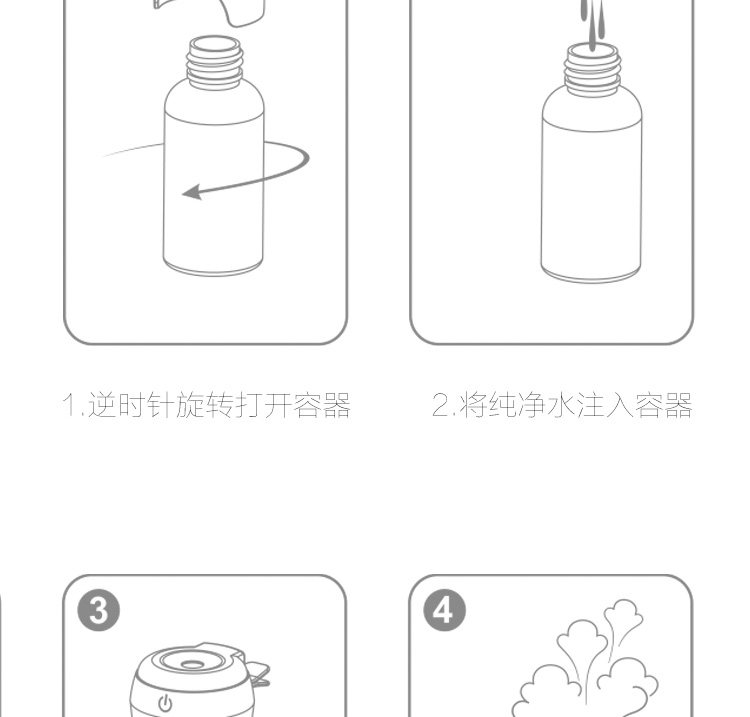 1.逆时针旋转打开容器

2.将纯净水注入容器

3

4