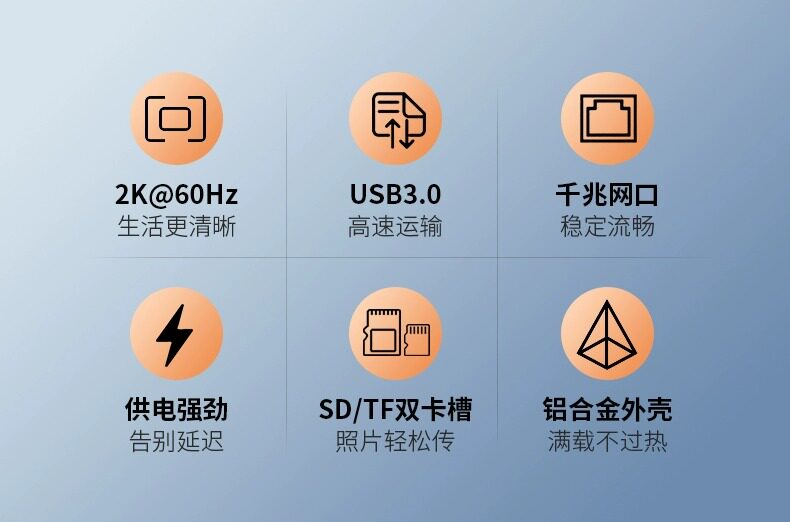 2K@60Hz
生活更清晰

USB3.0
高速运输

千兆网口
稳定流畅

供电强劲
告别延迟

SD/TF双卡槽
照片轻松传

铝合金外壳
满载不过热