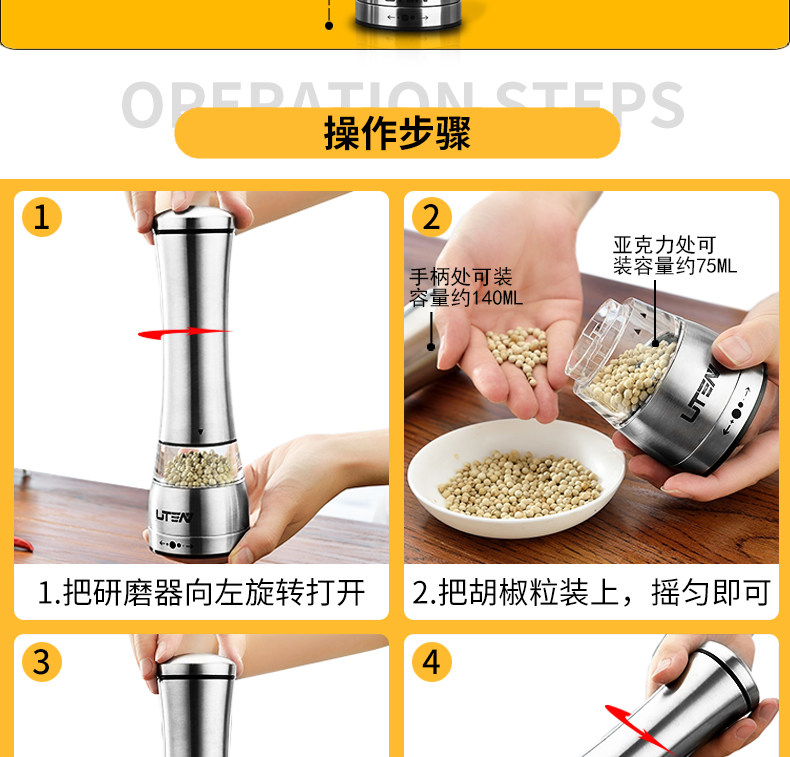 OPERATION STEPS
操作步骤

1

UTEN

1.把研磨器向左旋转打开

2

手柄处可装容量约140ML

亚克力处可装容量约75ML

UTEN

2.把胡椒粒装上，摇匀即可

3

4