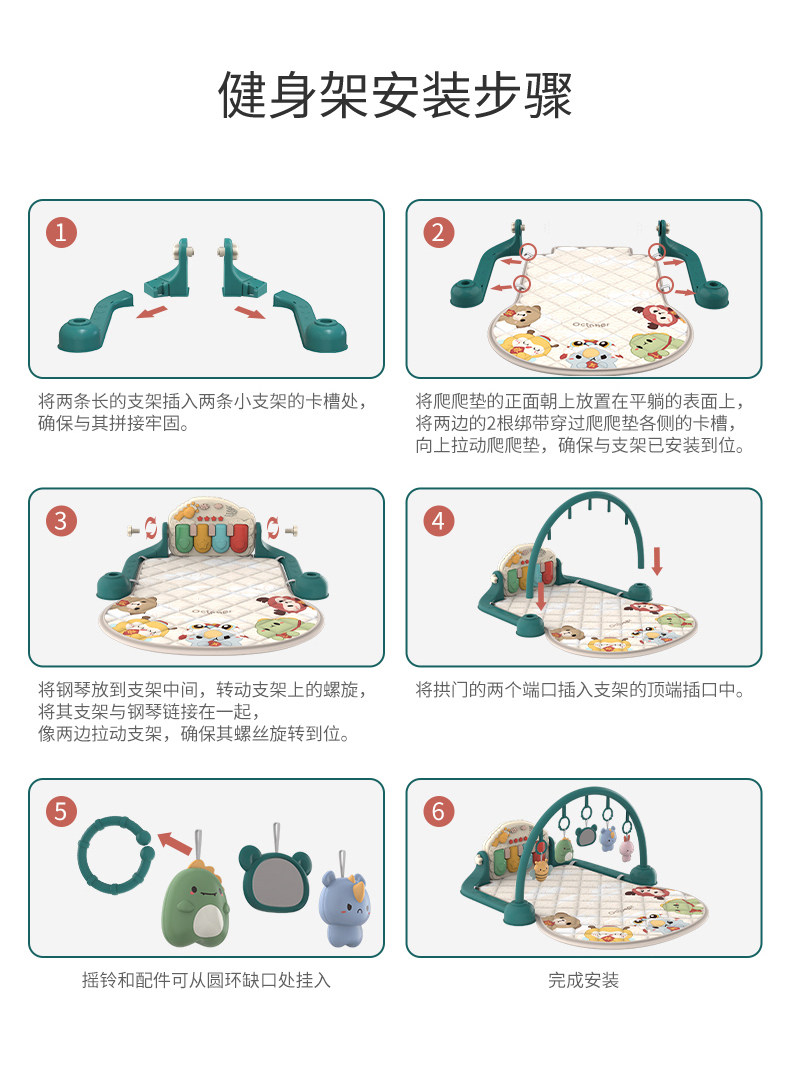 健身架安装步骤

1

将两条长的支架插入两条小支架的卡槽处，确保与其拼接牢固。

2

Octoner

将爬爬垫的正面朝上放置在平躺的表面上，将两边的2根绑带穿过爬爬垫各侧的卡槽，向上拉动爬爬垫，确保与支架已安装到位。

3

Octoner

将钢琴放到支架中间，转动支架上的螺旋，将其支架与钢琴链接在一起，像两边拉动支架，确保其螺丝旋转到位。

4

Octoner

将拱门的两个端口插入支架的顶端插口中。

5

摇铃和配件可从圆环缺口处挂入

6

完成安装