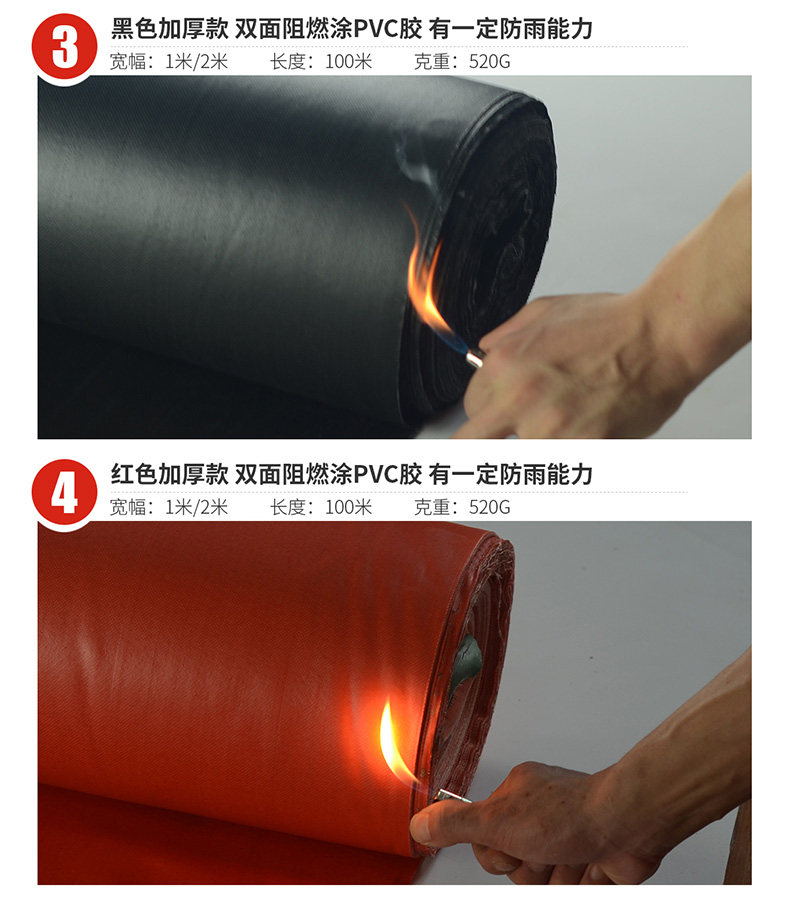 3 黑色加厚款 双面阻燃涂PVC胶 有一定防雨能力

宽幅：1米/2米　长度：100米　克重：520G

4 红色加厚款 双面阻燃涂PVC胶 有一定防雨能力

宽幅：1米/2米　长度：100米　克重：520G