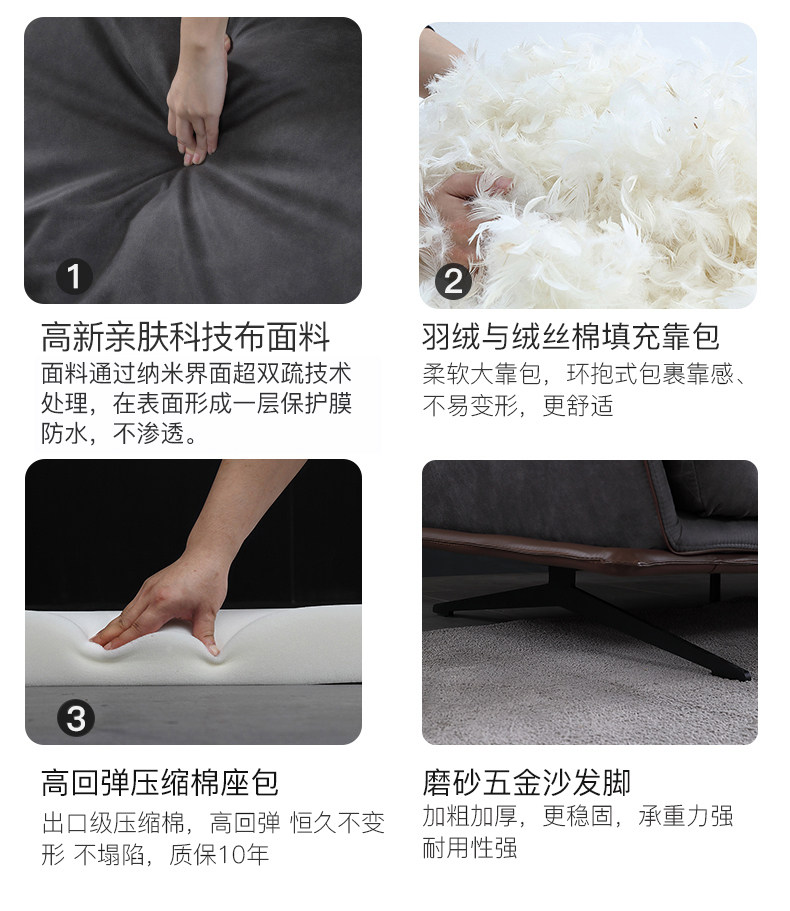 1

高新亲肤科技布面料
面料通过纳米界面超双疏技术处理，在表面形成一层保护膜防水，不渗透。

2

羽绒与绒丝棉填充靠包
柔软大靠包，环抱式包裹靠感、不易变形，更舒适

3

高回弹压缩棉座包
出口级压缩棉，高回弹 恒久不变形 不塌陷，质保10年

磨砂五金沙发脚
加粗加厚，更稳固，承重力强耐用性强