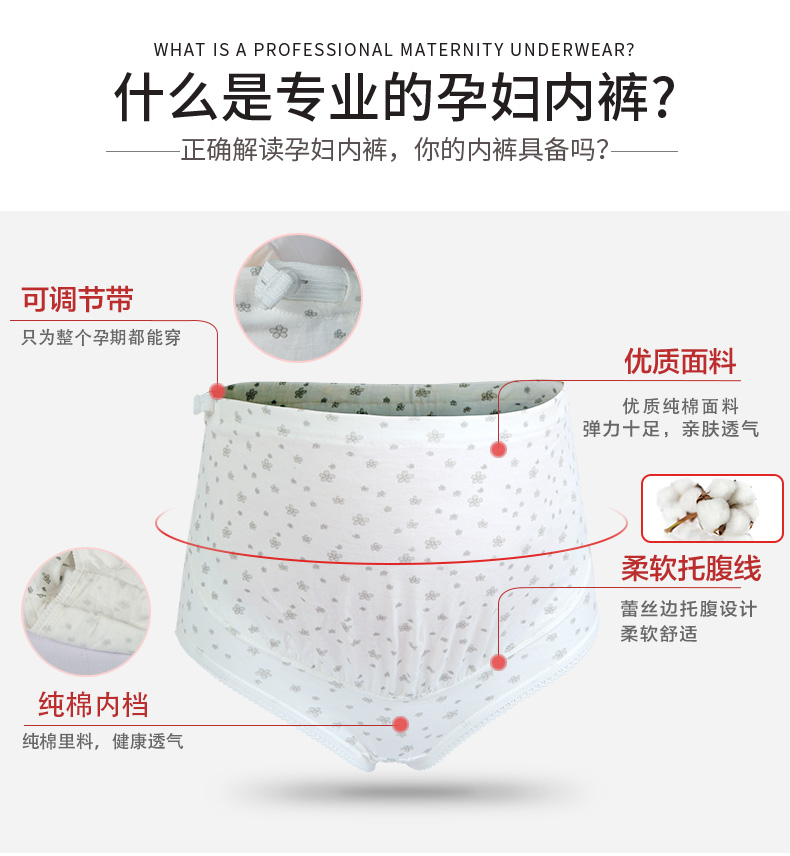 WHAT IS A PROFESSIONAL MATERNITY UNDERWEAR?

什么是专业的孕妇内裤？

正确解读孕妇内裤，你的内裤具备吗？

可调节带

只为整个孕期都能穿

优质面料

优质纯棉面料
弹力十足，亲肤透气

柔软托腹线

蕾丝边托腹设计
柔软舒适

纯棉内档

纯棉里料，健康透气