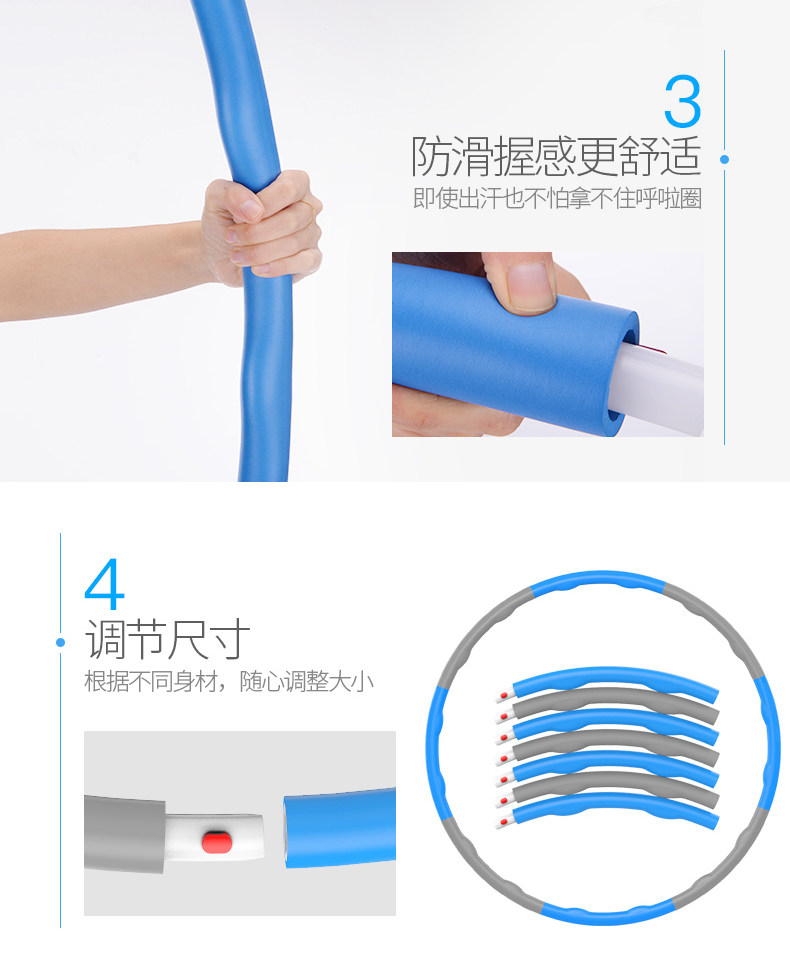 3
防滑握感更舒适
即使出汗也不怕拿不住呼啦圈

4
调节尺寸
根据不同身材，随心调整大小