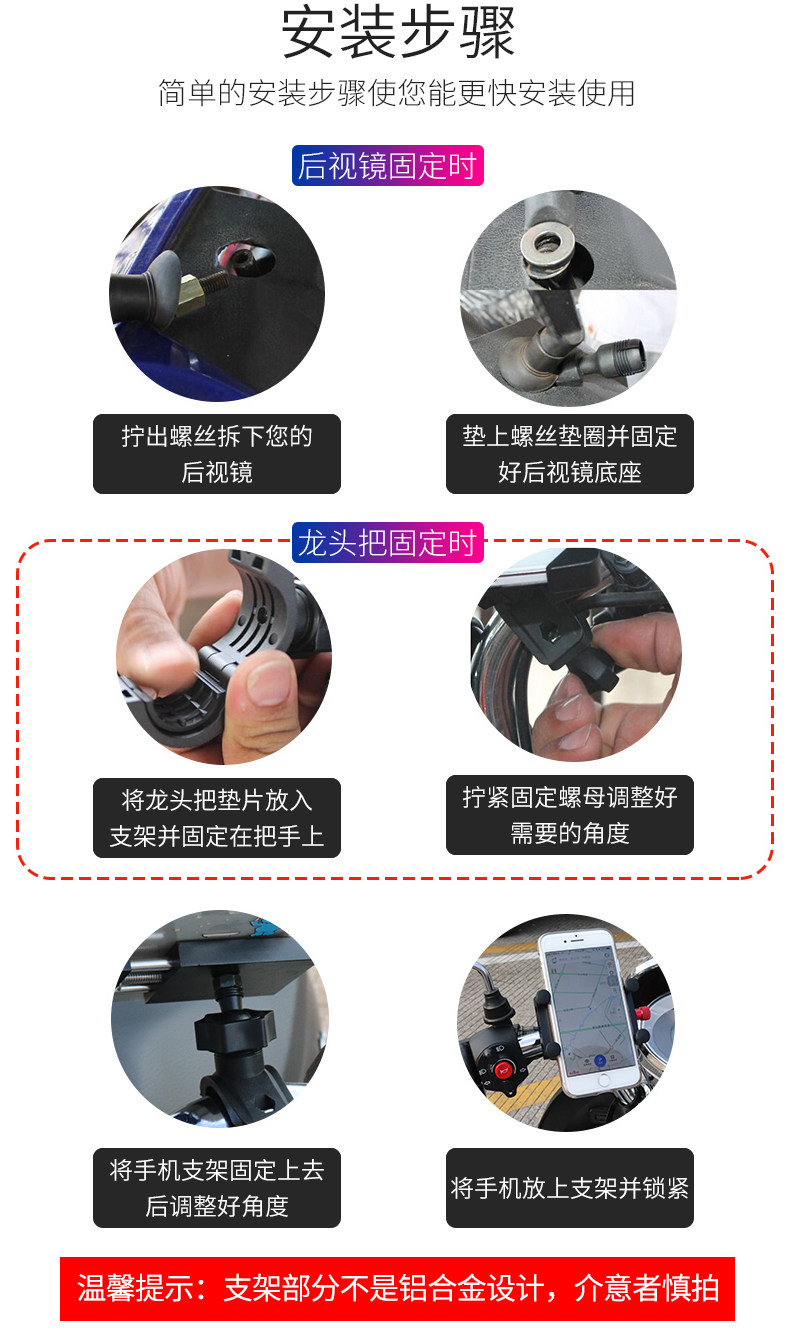 安装步骤

简单的安装步骤使您能更快安装使用

后视镜固定时

拧出螺丝拆下您的后视镜

垫上螺丝垫圈并固定好后视镜底座

龙头把固定时

将龙头把垫片放入支架并固定在把手上

拧紧固定螺母调整好需要的角度

将手机支架固定上去后调整好角度

将手机放上支架并锁紧

温馨提示：支架部分不是铝合金设计，介意者慎拍