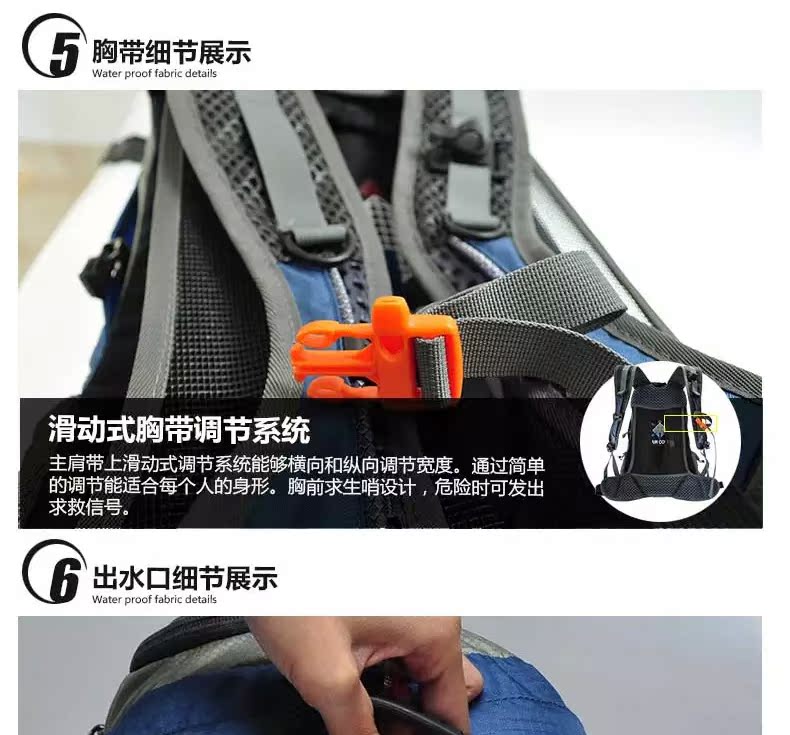 5 胸带细节展示
Water proof fabric details

滑动式胸带调节系统
主肩带上滑动式调节系统能够横向和纵向调节宽度。通过简单的调节能适合每个人的身形。胸前求生哨设计，危险时可发出求救信号。

6 出水口细节展示
Water proof fabric details