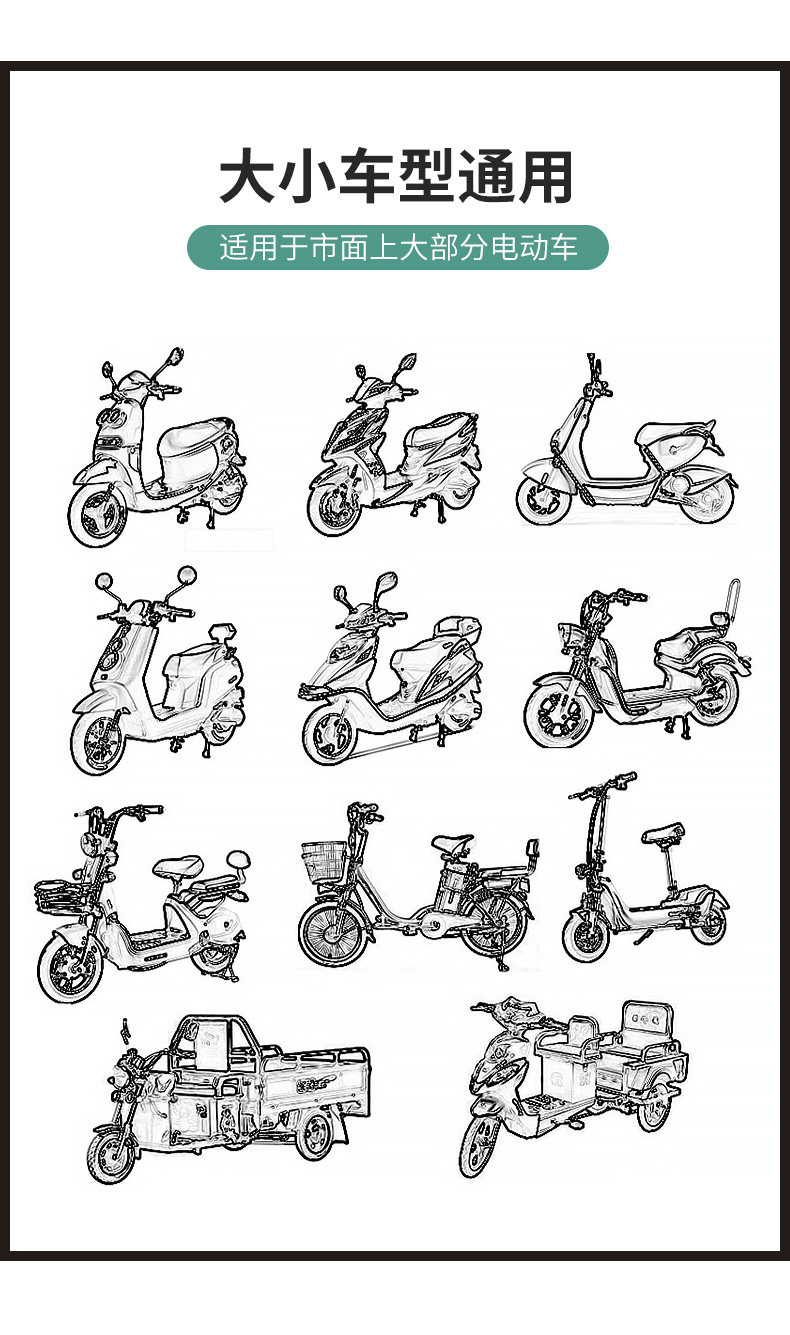 大小车型通用

适用于市面上大部分电动车