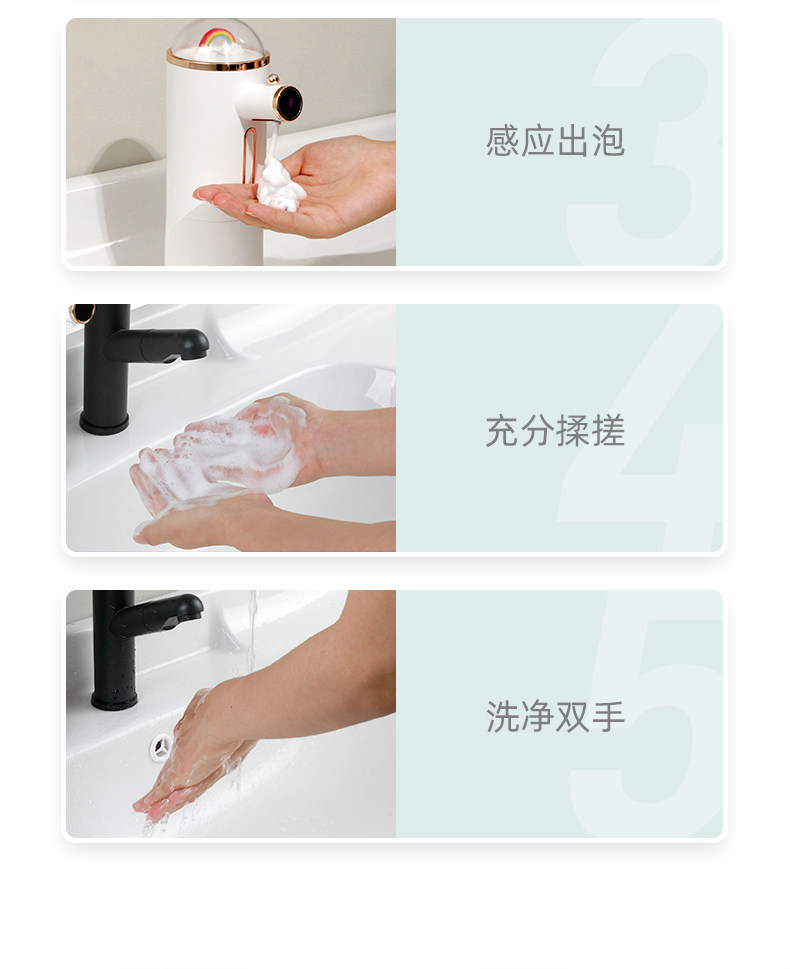 3
感应出泡

4
充分揉搓

5
洗净双手