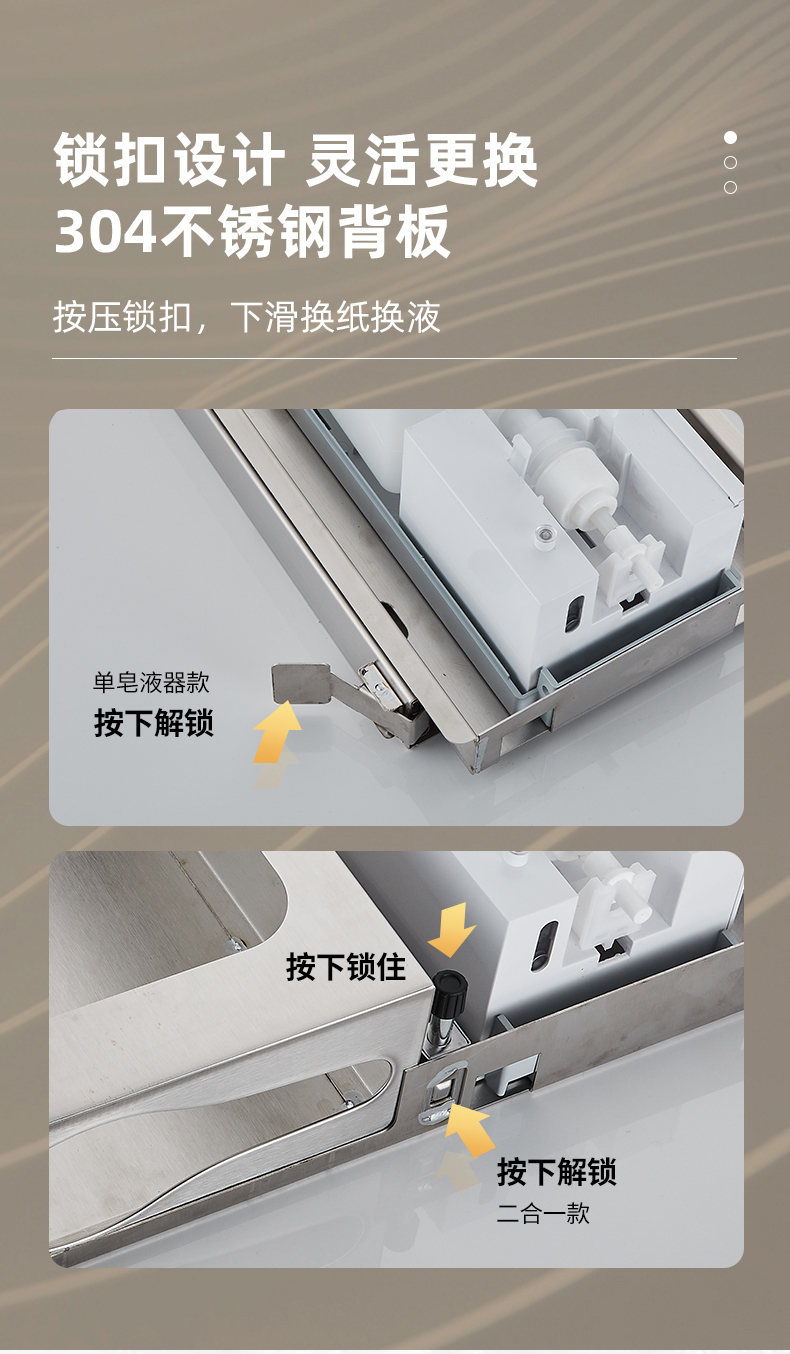 锁扣设计 灵活更换
304不锈钢背板

按压锁扣，下滑换纸换液

单皂液器款
按下解锁

按下锁住

按下解锁
二合一款