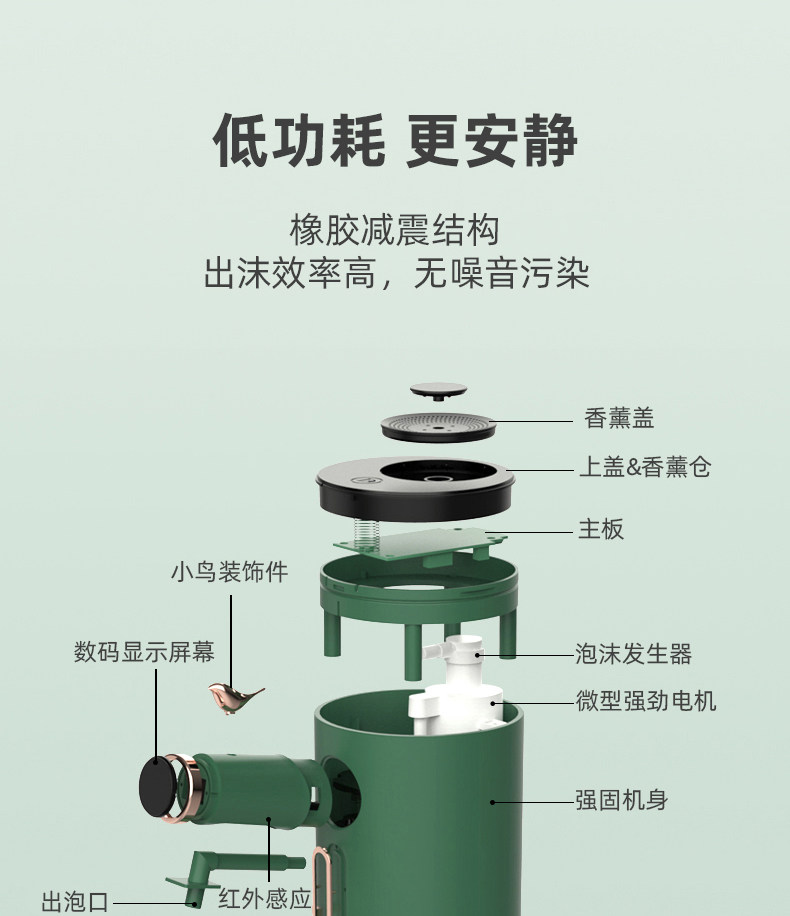 低功耗 更安静

橡胶减震结构
出沫效率高，无噪音污染

香薰盖
上盖&香薰仓
主板
小鸟装饰件
数码显示屏幕
泡沫发生器
微型强劲电机
强固机身
出泡口
红外感应