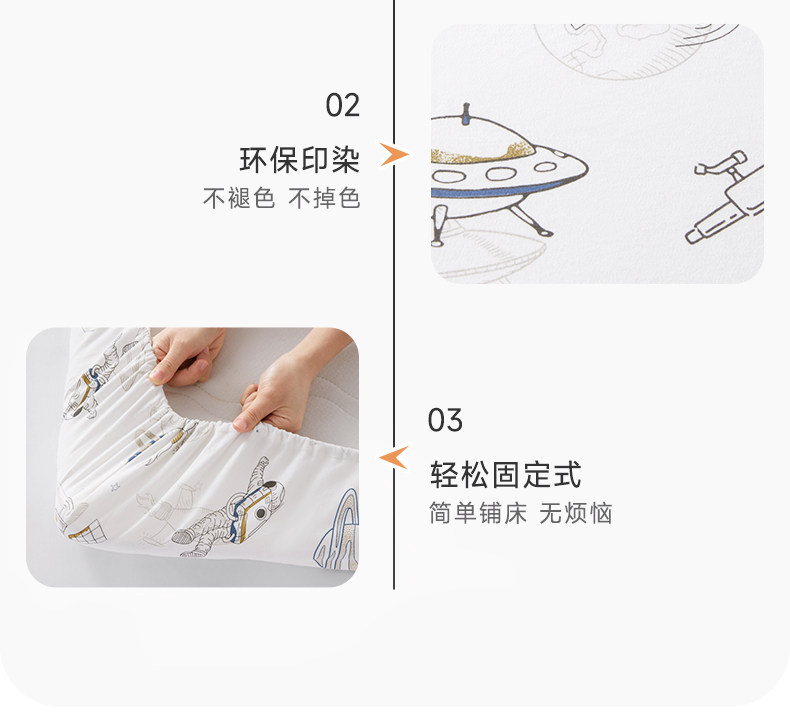 02

环保印染

不褪色 不掉色

03

轻松固定式

简单铺床 无烦恼