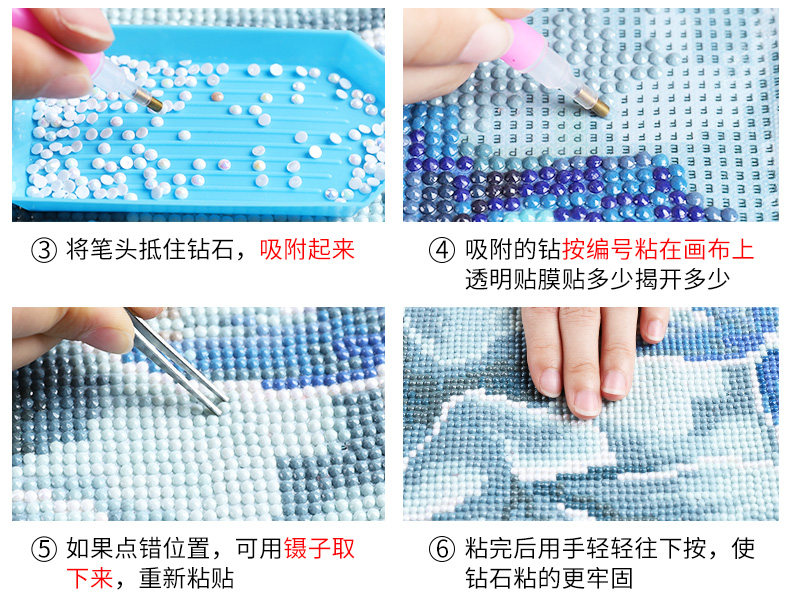 ③ 将笔头抵住钻石，吸附起来

④ 吸附的钻按编号粘在画布上
透明贴膜贴多少揭开多少

⑤ 如果点错位置，可用镊子取下来，重新粘贴

⑥ 粘完后用手轻轻往下按，使钻石粘的更牢固