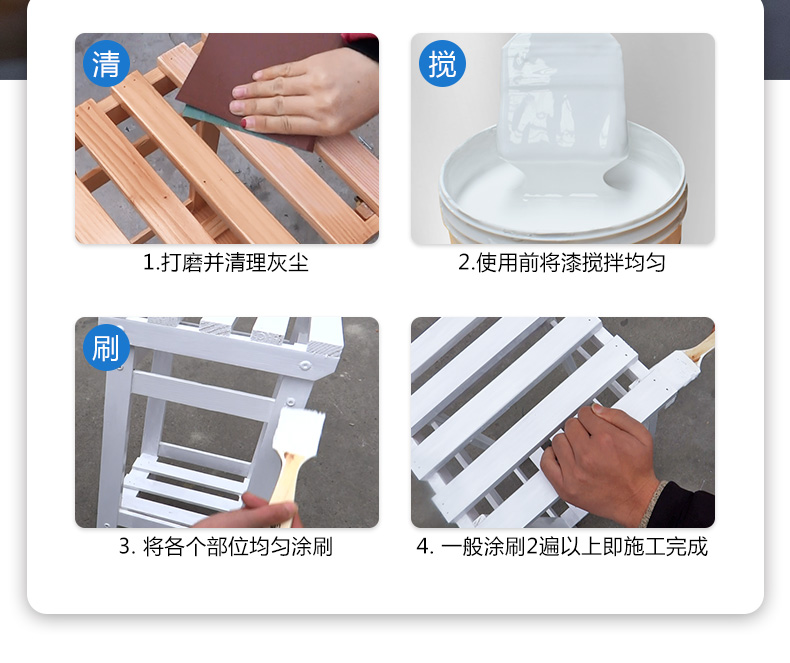 清

1.打磨并清理灰尘

搅

2.使用前将漆搅拌均匀

刷

3. 将各个部位均匀涂刷

4. 一般涂刷2遍以上即施工完成