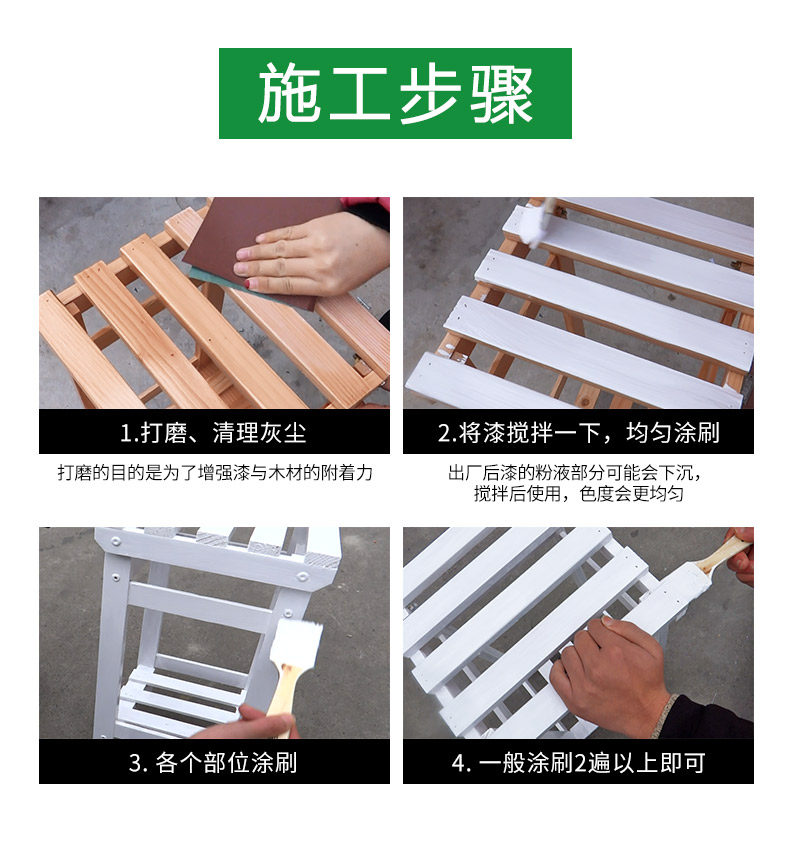 施工步骤

1.打磨、清理灰尘

打磨的目的是为了增强漆与木材的附着力

2.将漆搅拌一下，均匀涂刷

出厂后漆的粉液部分可能会下沉，搅拌后使用，色度会更均匀

3. 各个部位涂刷

4. 一般涂刷2遍以上即可