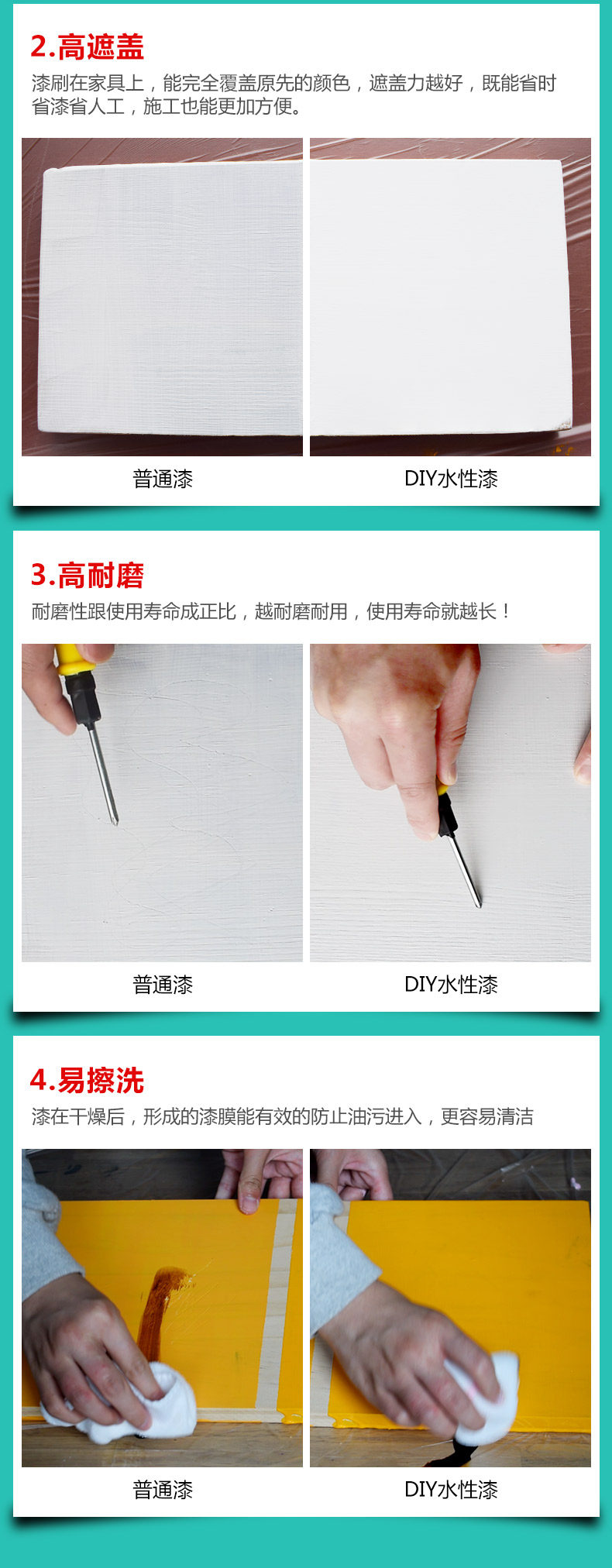 2.高遮盖
漆刷在家具上，能完全覆盖原先的颜色，遮盖力越好，既能省时省漆省人工，施工也能更加方便。

普通漆

DIY水性漆

3.高耐磨
耐磨性跟使用寿命成正比，越耐磨耐用，使用寿命就越长！

普通漆

DIY水性漆

4.易擦洗
漆在干燥后，形成的漆膜能有效的防止油污进入，更容易清洁

普通漆

DIY水性漆