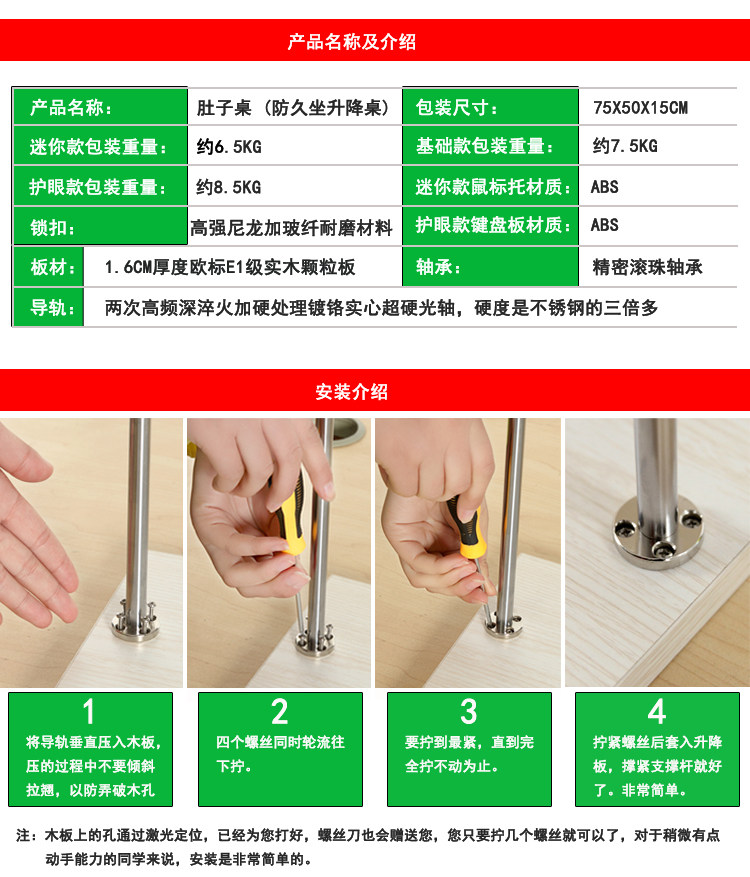 产品名称及介绍

| 产品名称： | 肚子桌（防久坐升降桌） | 包装尺寸： | 75X50X15CM |
|---|---|---|---|
| 迷你款包装重量： | 约6.5KG | 基础款包装重量： | 约7.5KG |
| 护眼款包装重量： | 约8.5KG | 迷你款鼠标托材质： | ABS |
| 锁扣： | 高强尼龙加玻纤耐磨材料 | 护眼款键盘板材质： | ABS |
| 板材： | 1.6CM厚度欧标E1级实木颗粒板 | 轴承： | 精密滚珠轴承 |
| 导轨： | 两次高频深淬火加硬处理镀铬实心超硬光轴，硬度是不锈钢的三倍多 | | |

安装介绍

1
将导轨垂直压入木板，压的过程中不要倾斜拉翘，以防弄破木孔

2
四个螺丝同时轮流往下拧。

3
要拧到最紧，直到完全拧不动为止。

4
拧紧螺丝后套入升降板，撑紧支撑杆就好了。非常简单。

注：木板上的孔通过激光定位，已经为您打好，螺丝刀也会赠送您，您只要拧几个螺丝就可以了，对于稍微有点动手能力的同学来说，安装是非常简单的。