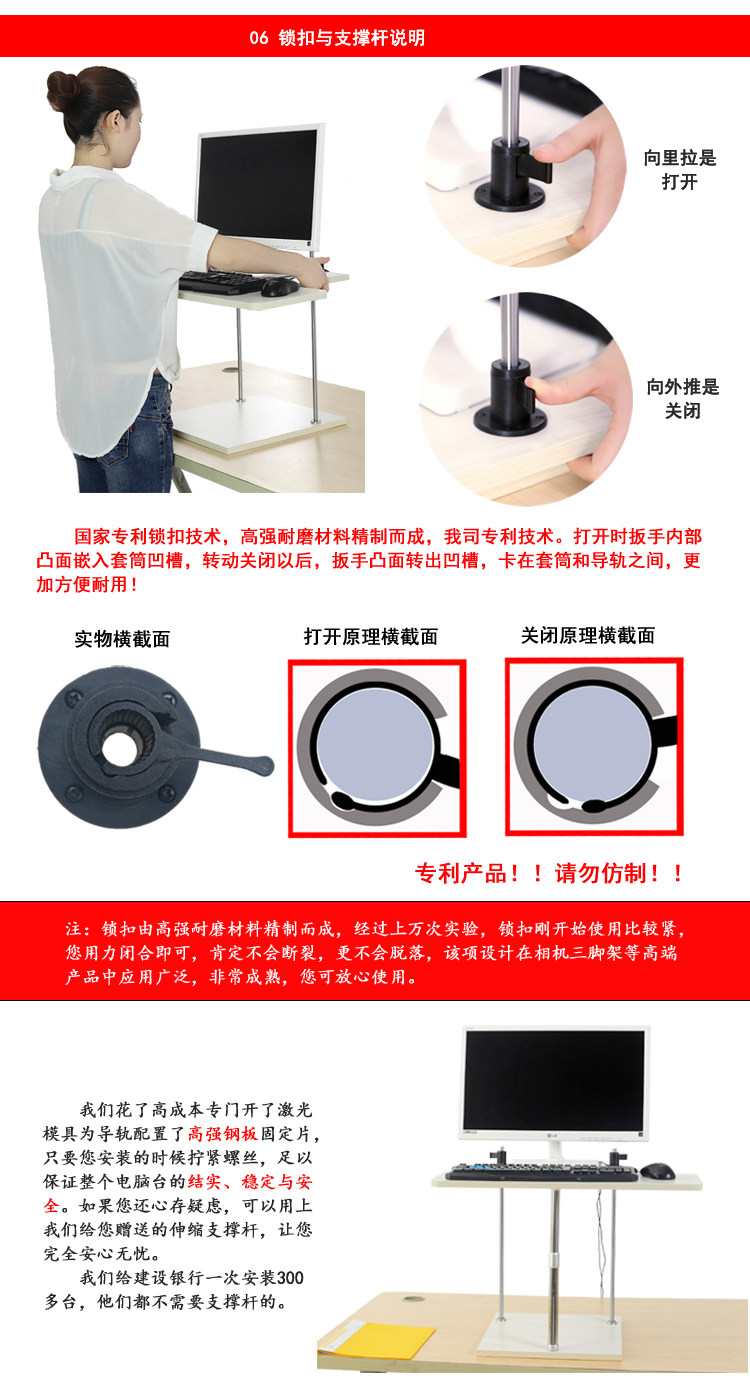 06 锁扣与支撑杆说明

向里拉是打开

向外推是关闭

国家专利锁扣技术，高强耐磨材料精制而成，我司专利技术。打开时扳手内部凸面嵌入套筒凹槽，转动关闭以后，扳手凸面转出凹槽，卡在套筒和导轨之间，更加方便耐用！

实物横截面

打开原理横截面

关闭原理横截面

专利产品！！请勿仿制！！

注：锁扣由高强耐磨材料精制而成，经过上万次实验，锁扣刚开始使用比较紧，您用力闭合即可，肯定不会断裂，更不会脱落，该项设计在相机三脚架等高端产品中应用广泛，非常成熟，您可放心使用。

我们花了高成本专门开了激光模具为导轨配置了高强钢板固定片，只要您安装的时候拧紧螺丝，足以保证整个电脑台的结实、稳定与安全。如果您还心存疑虑，可以用上我们给您赠送的伸缩支撑杆，让您完全安心无忧。

我们给建设银行一次安装300多台，他们都不需要支撑杆的。

LG