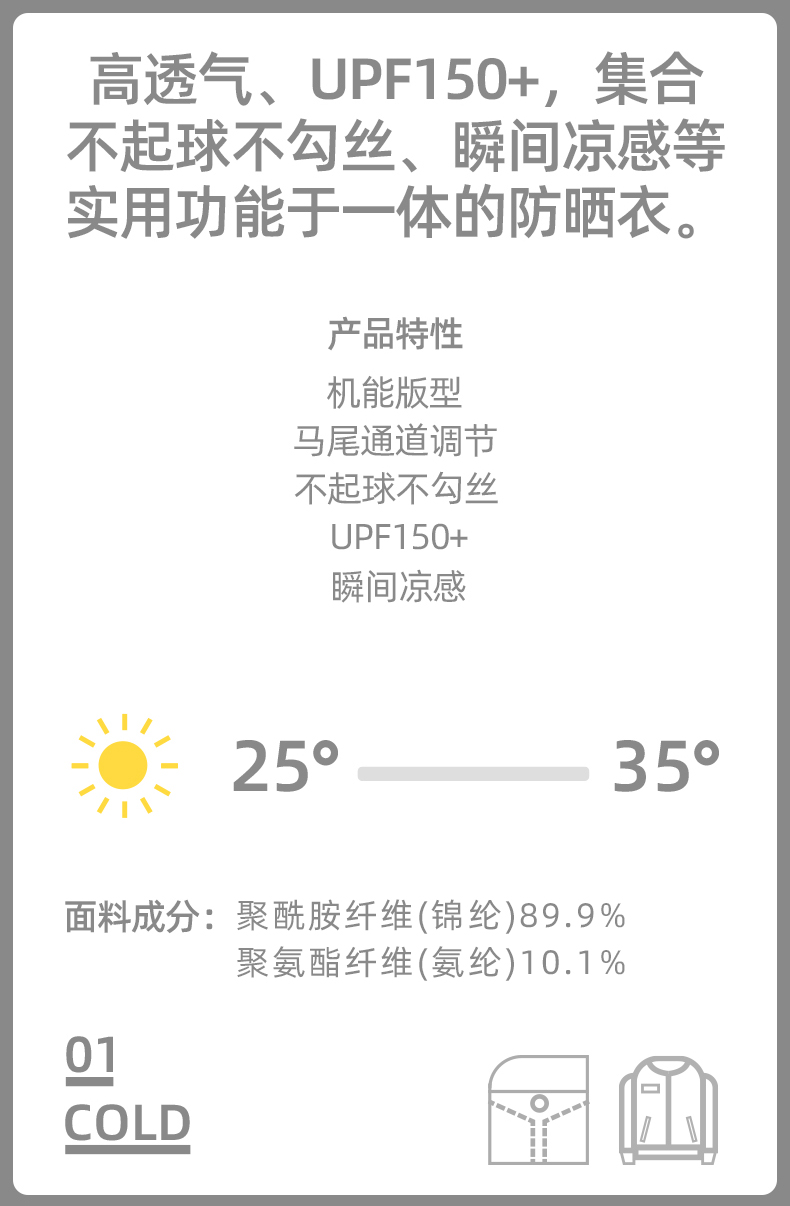 高透气、UPF150+，集合不起球不勾丝、瞬间凉感等实用功能于一体的防晒衣。

产品特性
机能版型
马尾通道调节
不起球不勾丝
UPF150+
瞬间凉感

25° 35°

面料成分：聚酰胺纤维(锦纶)89.9%
聚氨酯纤维(氨纶)10.1%

01
COLD