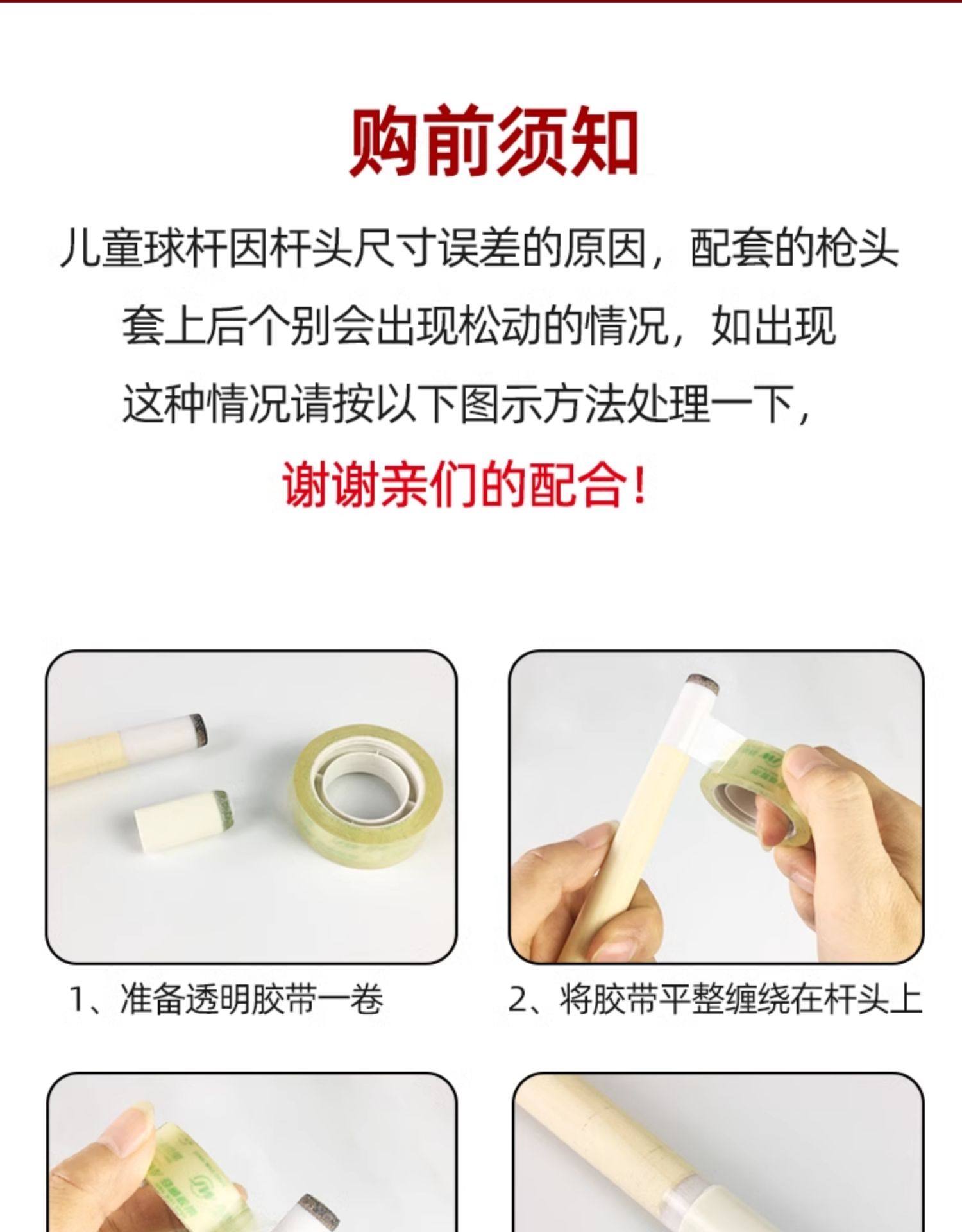 购前须知

儿童球杆因杆头尺寸误差的原因，配套的枪头套上后个别会出现松动的情况，如出现这种情况请按以下图示方法处理一下，

谢谢亲们的配合！

1、准备透明胶带一卷

2、将胶带平整缠绕在杆头上