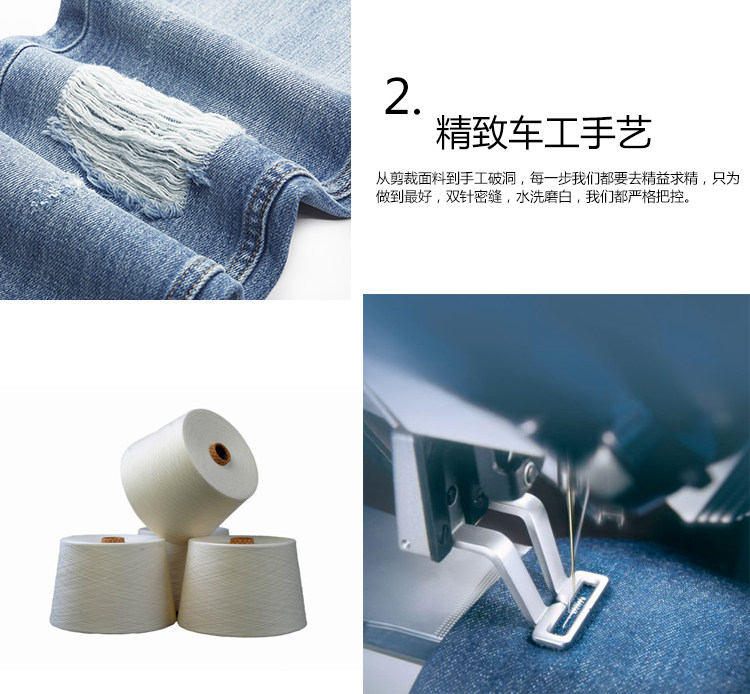 2.

精致车工手艺

从剪裁面料到手工破洞，每一步我们都要去精益求精，只为做到最好，双针密缝，水洗磨白，我们都严格把控。