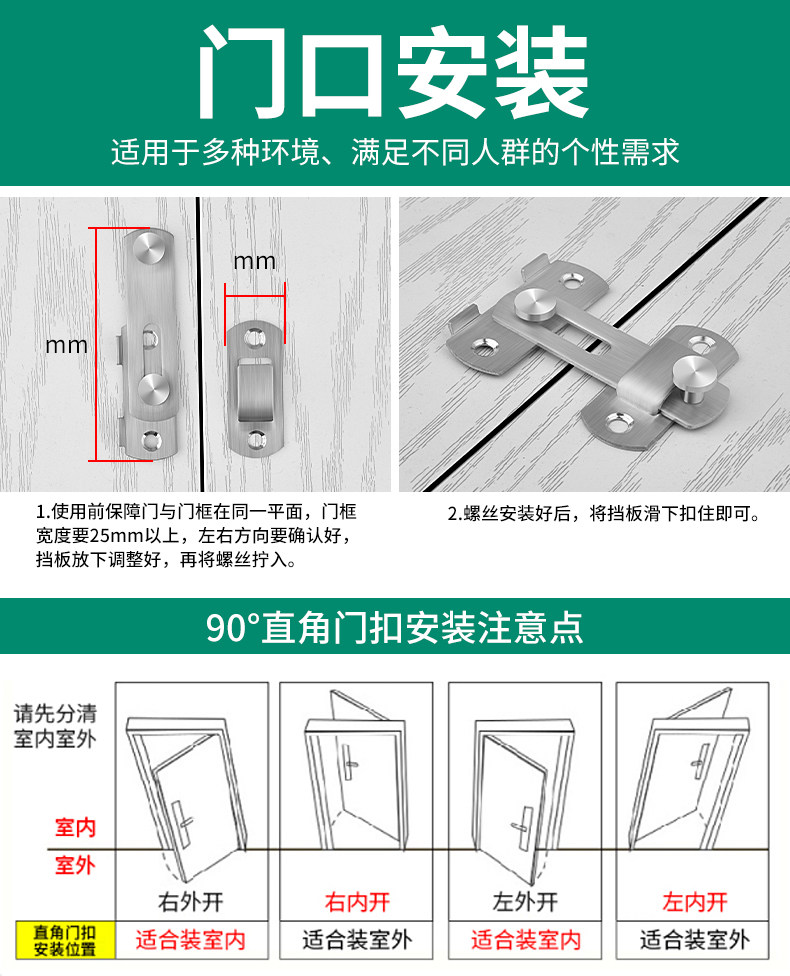 门口安装

适用于多种环境、满足不同人群的个性需求

mm

mm

1.使用前保障门与门框在同一平面，门框宽度要25mm以上，左右方向要确认好，挡板放下调整好，再将螺丝拧入。

2.螺丝安装好后，将挡板滑下扣住即可。

90°直角门扣安装注意点

请先分清室内室外

室内

室外

| | 右外开 | 右内开 | 左外开 | 左内开 |
|---|---|---|---|---|
| 直角门扣安装位置 | 适合装室内 | 适合装室外 | 适合装室内 | 适合装室外 |