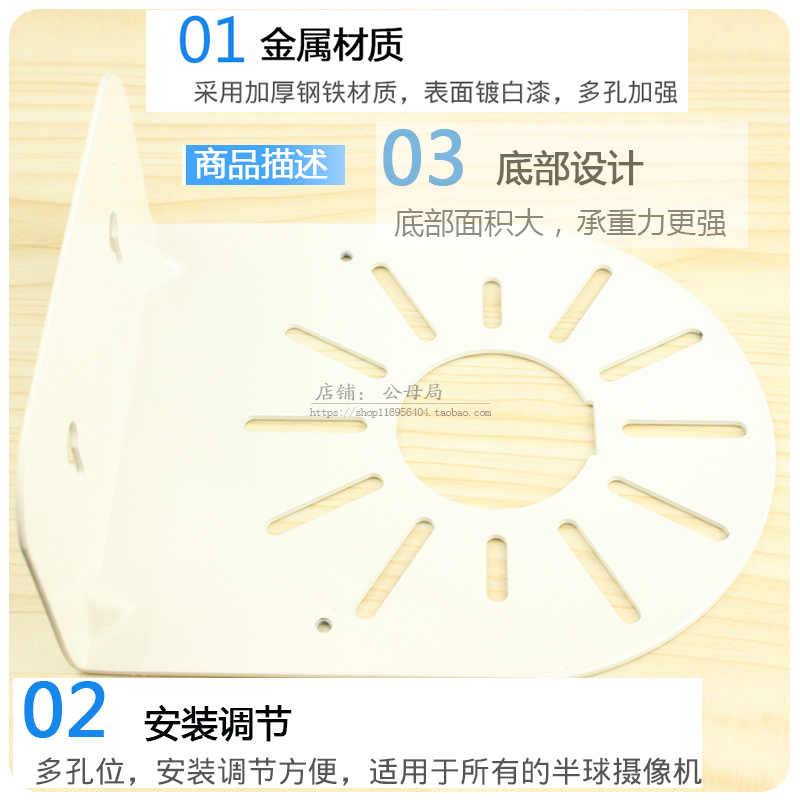 01 金属材质

采用加厚钢铁材质，表面镀白漆，多孔加强

商品描述

03 底部设计

底部面积大，承重力更强

店铺：公母局
https://shop116956404.taobao.com

02 安装调节

多孔位，安装调节方便，适用于所有的半球摄像机