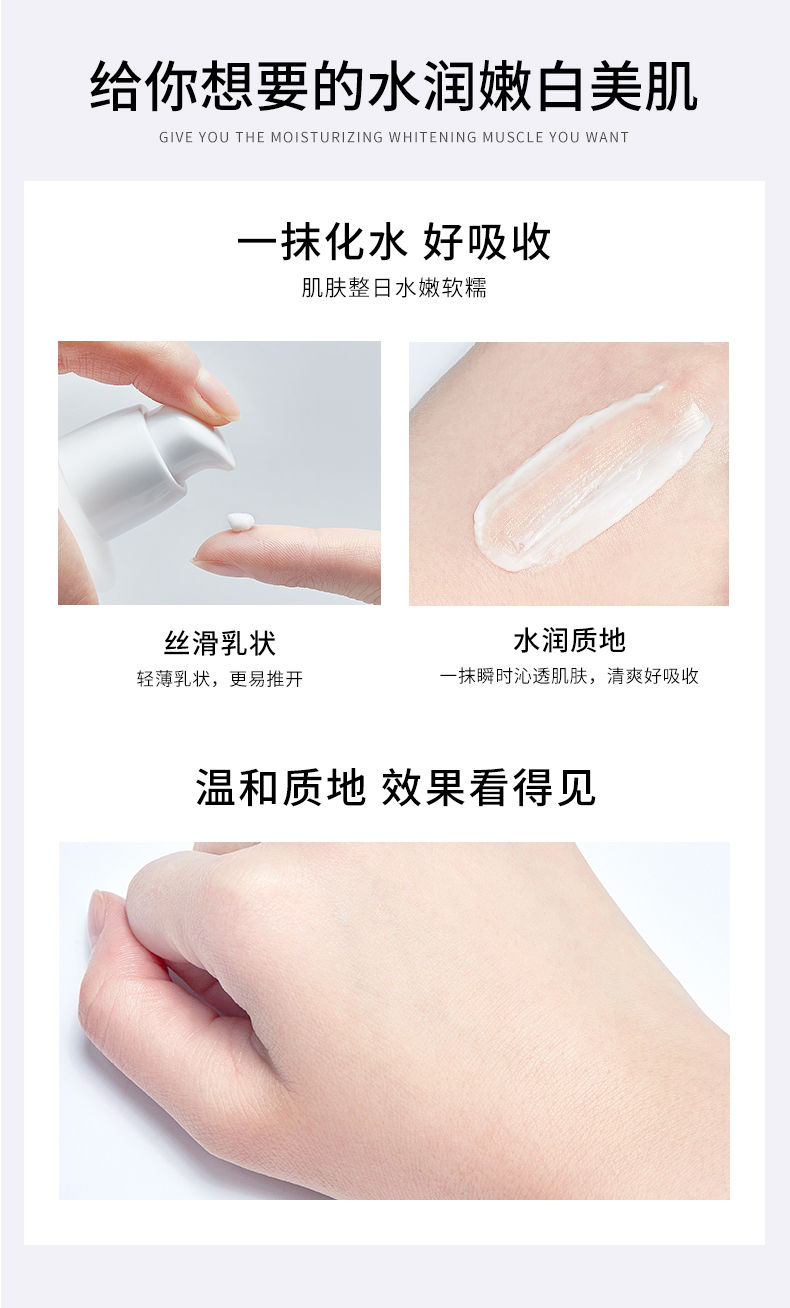 给你想要的水润嫩白美肌
GIVE YOU THE MOISTURIZING WHITENING MUSCLE YOU WANT

一抹化水 好吸收
肌肤整日水嫩软糯

丝滑乳状
轻薄乳状，更易推开

水润质地
一抹瞬时沁透肌肤，清爽好吸收

温和质地 效果看得见