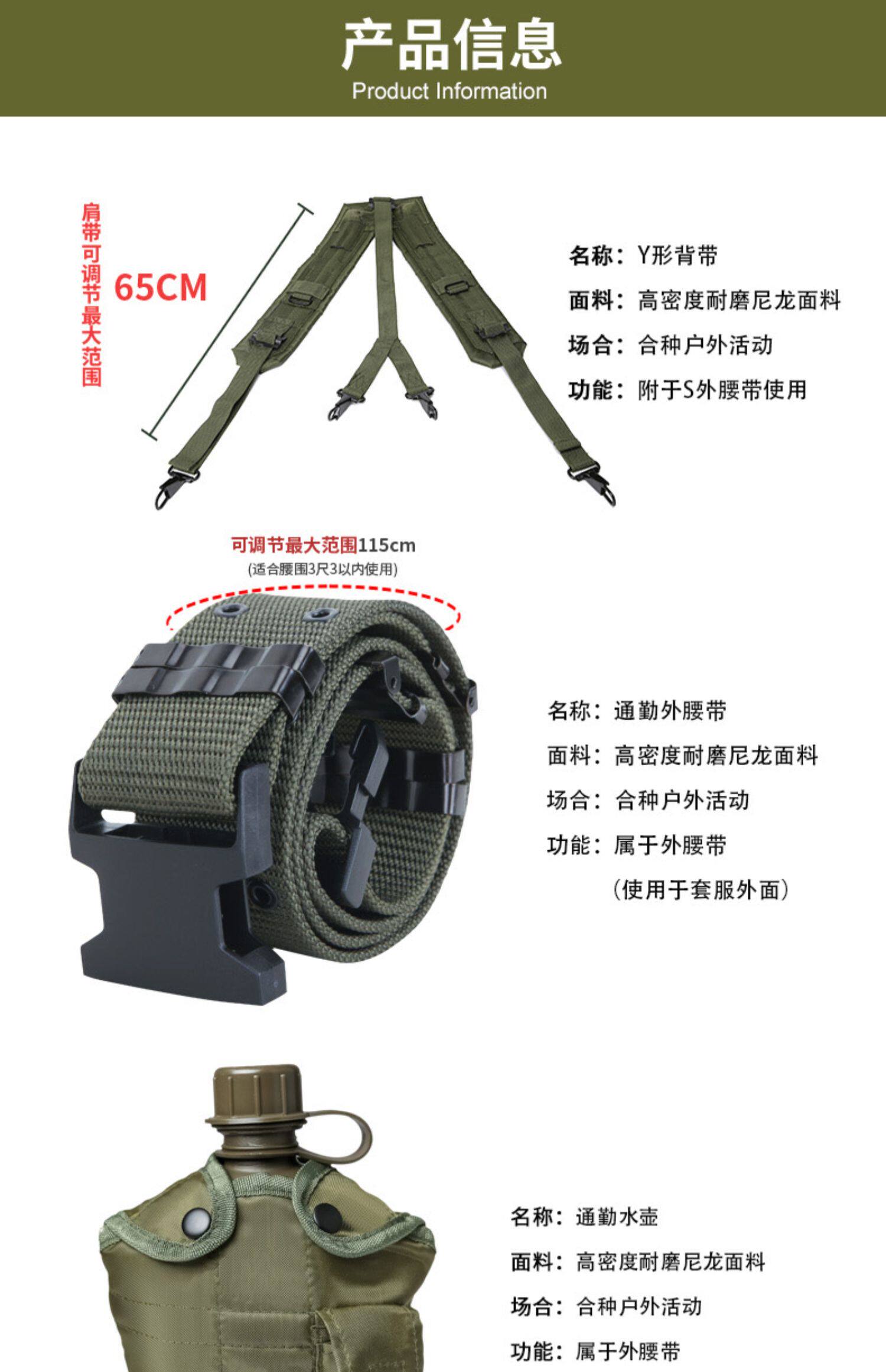 产品信息
Product Information

肩带可调节最大范围

65CM

名称：Y形背带
面料：高密度耐磨尼龙面料
场合：合种户外活动
功能：附于S外腰带使用

可调节最大范围115cm
(适合腰围3尺3以内使用)

名称：通勤外腰带
面料：高密度耐磨尼龙面料
场合：合种户外活动
功能：属于外腰带
（使用于套服外面）

名称：通勤水壶
面料：高密度耐磨尼龙面料
场合：合种户外活动
功能：属于外腰带