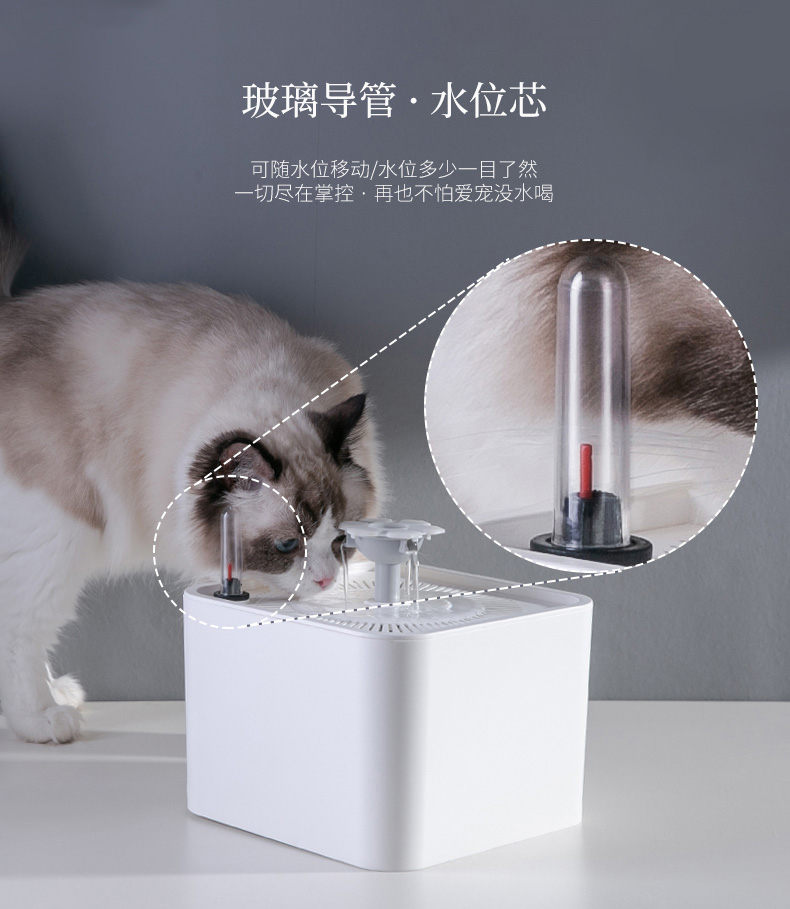 玻璃导管 · 水位芯

可随水位移动/水位多少一目了然
一切尽在掌控 · 再也不怕爱宠没水喝