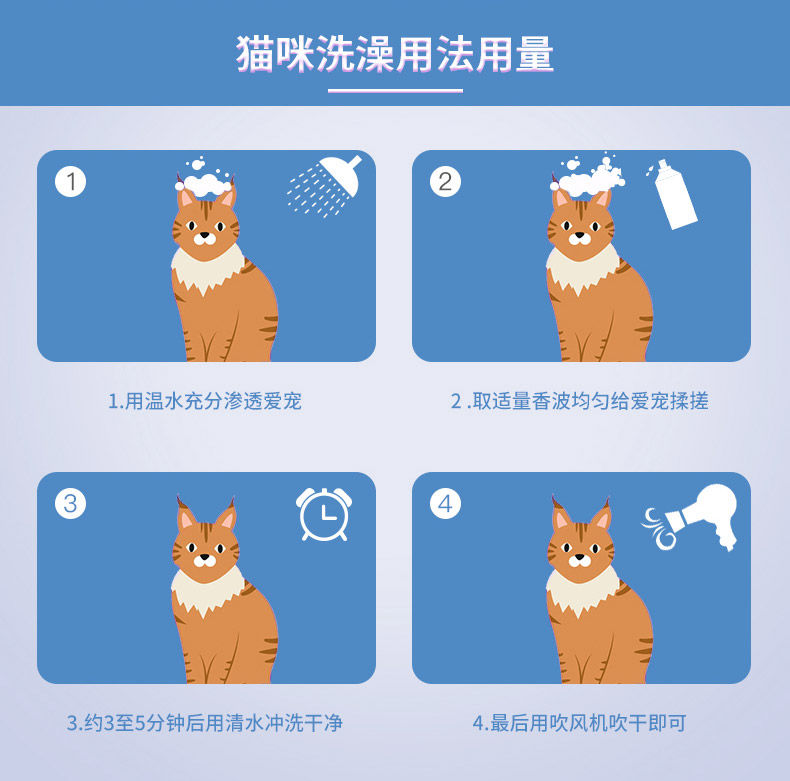 猫咪洗澡用法用量

1

1.用温水充分渗透爱宠

2

2 .取适量香波均匀给爱宠揉搓

3

3.约3至5分钟后用清水冲洗干净

4

4.最后用吹风机吹干即可