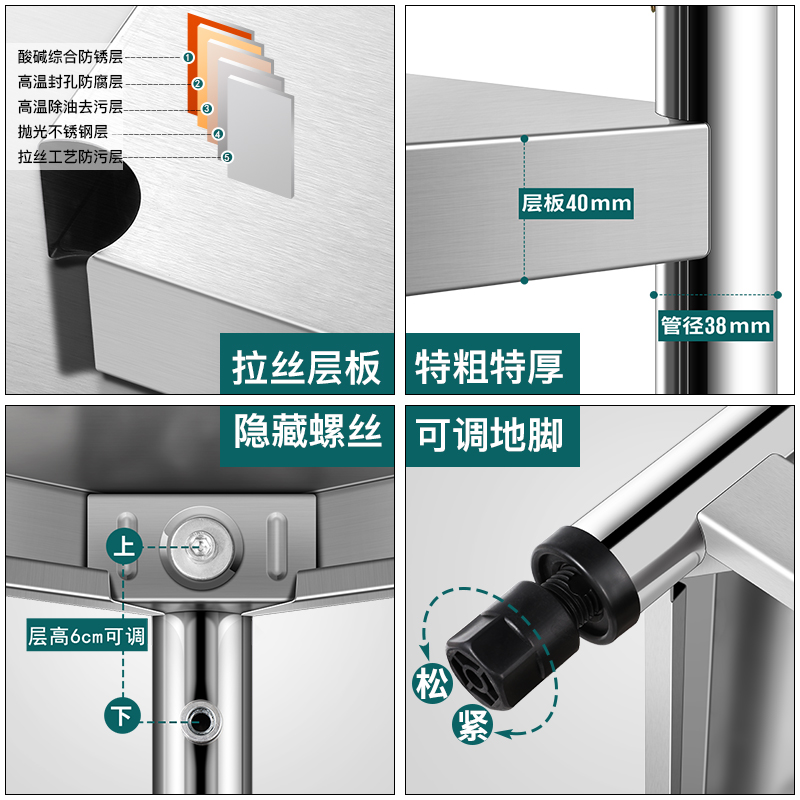 酸碱综合防锈层 1
高温封孔防腐层 2
高温除油去污层 3
抛光不锈钢层 4
拉丝工艺防污层 5
拉丝层板

层板40mm
管径38mm
特粗特厚

隐藏螺丝
上
层高6cm可调
下

可调地脚
松
紧