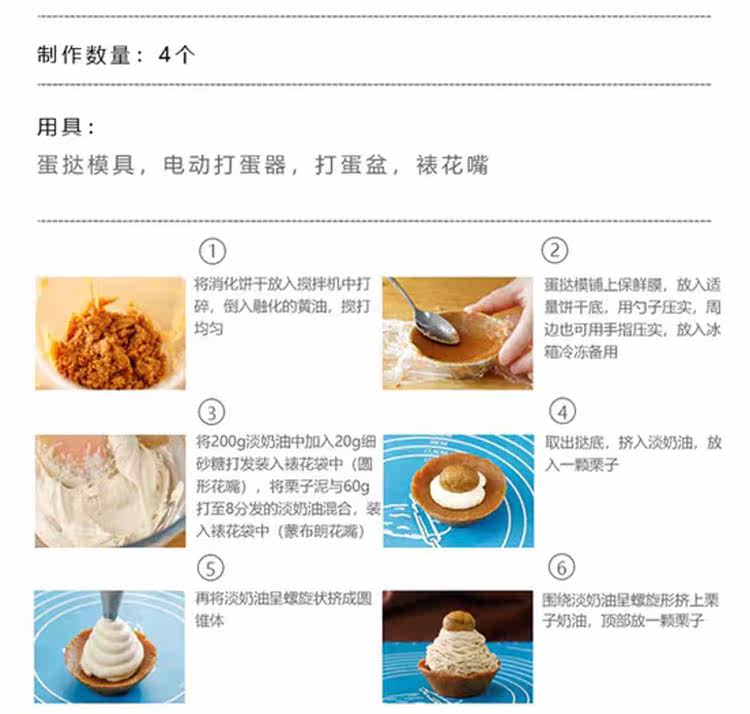 制作数量：4个

用具：

蛋挞模具，电动打蛋器，打蛋盆，裱花嘴

①

将消化饼干放入搅拌机中打碎，倒入融化的黄油，搅打均匀

②

蛋挞模铺上保鲜膜，放入适量饼干底，用勺子压实，周边也可用手指压实，放入冰箱冷冻备用

③

将200g淡奶油中加入20g细砂糖打发装入裱花袋中（圆形花嘴），将栗子泥与60g打至8分发的淡奶油混合，装入裱花袋中（蒙布朗花嘴）

④

取出挞底，挤入淡奶油，放入一颗栗子

⑤

再将淡奶油呈螺旋状挤成圆锥体

⑥

围绕淡奶油呈螺旋形挤上栗子奶油，顶部放一颗栗子