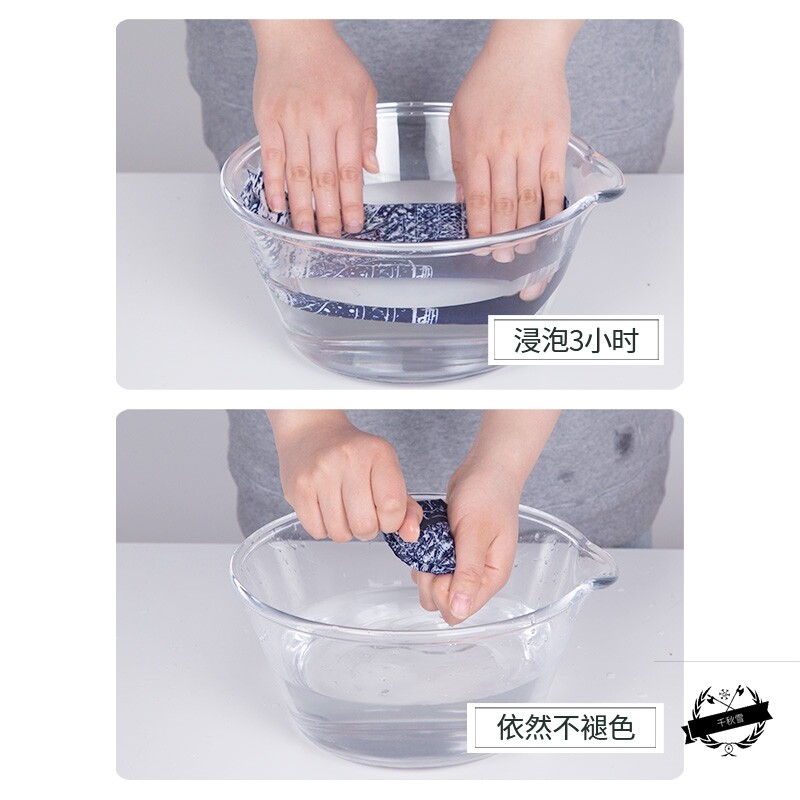 浸泡3小时

依然不褪色

千秋雪