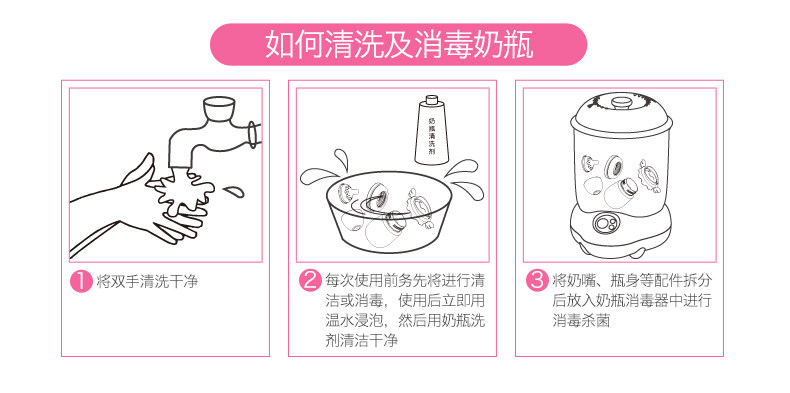 如何清洗及消毒奶瓶

奶瓶清洗剂

1 将双手清洗干净

2 每次使用前务先将进行清洁或消毒，使用后立即用温水浸泡，然后用奶瓶洗剂清洁干净

3 将奶嘴、瓶身等配件拆分后放入奶瓶消毒器中进行消毒杀菌