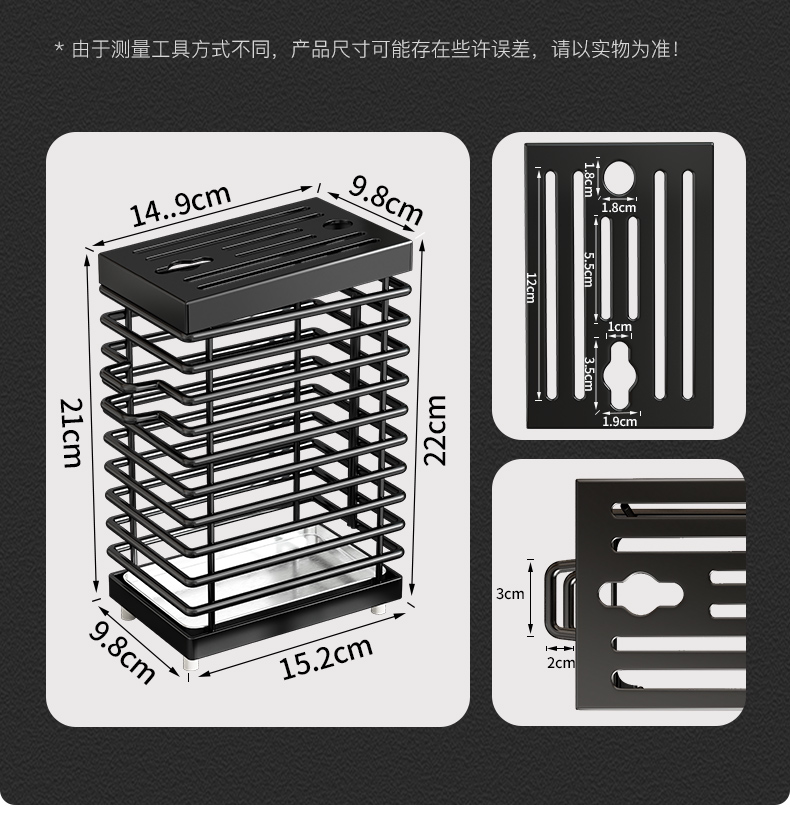 * 由于测量工具方式不同，产品尺寸可能存在些许误差，请以实物为准！

14..9cm
9.8cm
21cm
22cm
9.8cm
15.2cm

1.8cm
1.8cm
12cm
5.5cm
1cm
3.5cm
1.9cm

3cm
2cm