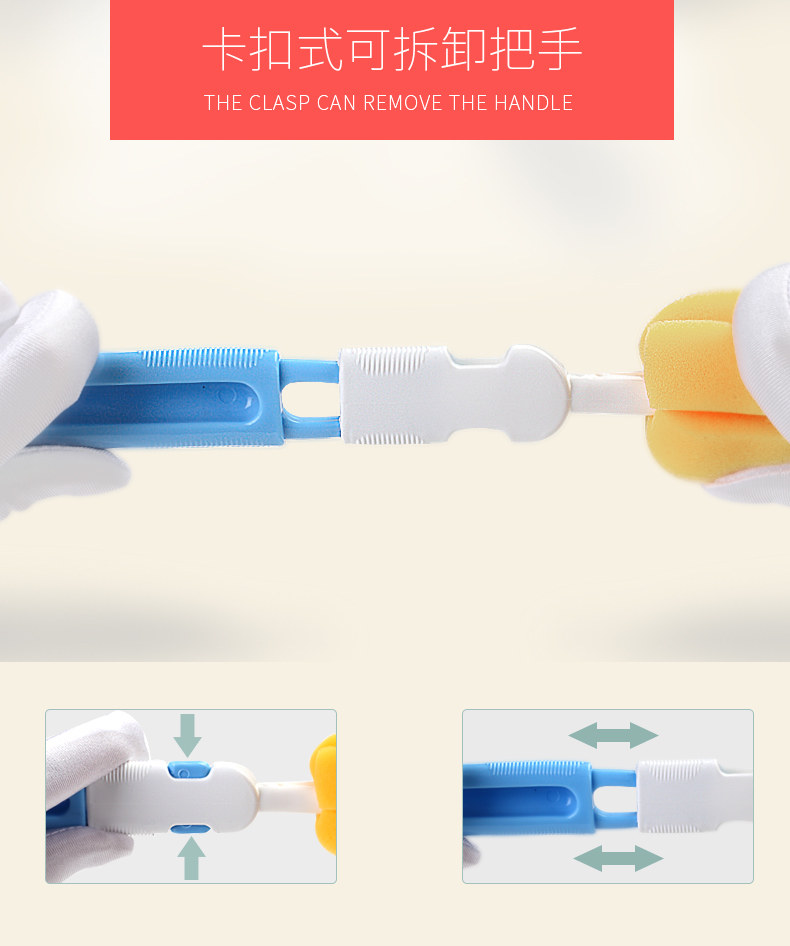 卡扣式可拆卸把手

THE CLASP CAN REMOVE THE HANDLE